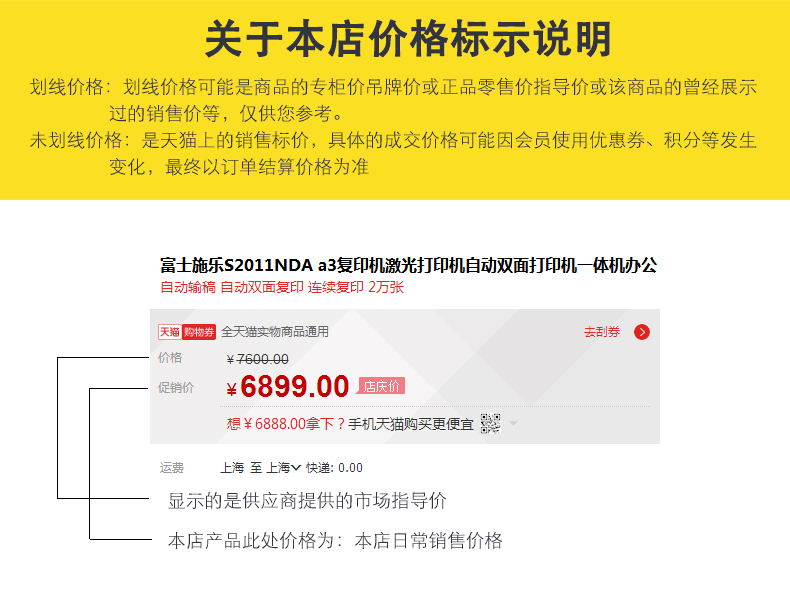 关于本店价格标示说明

划线价格：划线价格可能是商品的专柜价吊牌价或正品零售价指导价或该商品的曾经展示过的销售价等，仅供您参考。

未划线价格：是天猫上的销售标价，具体的成交价格可能因会员使用优惠券、积分等发生变化，最终以订单结算价格为准

富士施乐S2011NDA a3复印机激光打印机自动双面打印机一体机办公

自动输稿 自动双面复印 连续复印 2万张

天猫 购物券 全天猫实物商品通用 去刮券

价格 ¥7600.00

促销价 ¥6899.00 店庆价

想¥6888.00拿下？手机天猫购买更便宜

运费 上海 至 上海 快递：0.00

显示的是供应商提供的市场指导价

本店产品此处价格为：本店日常销售价格