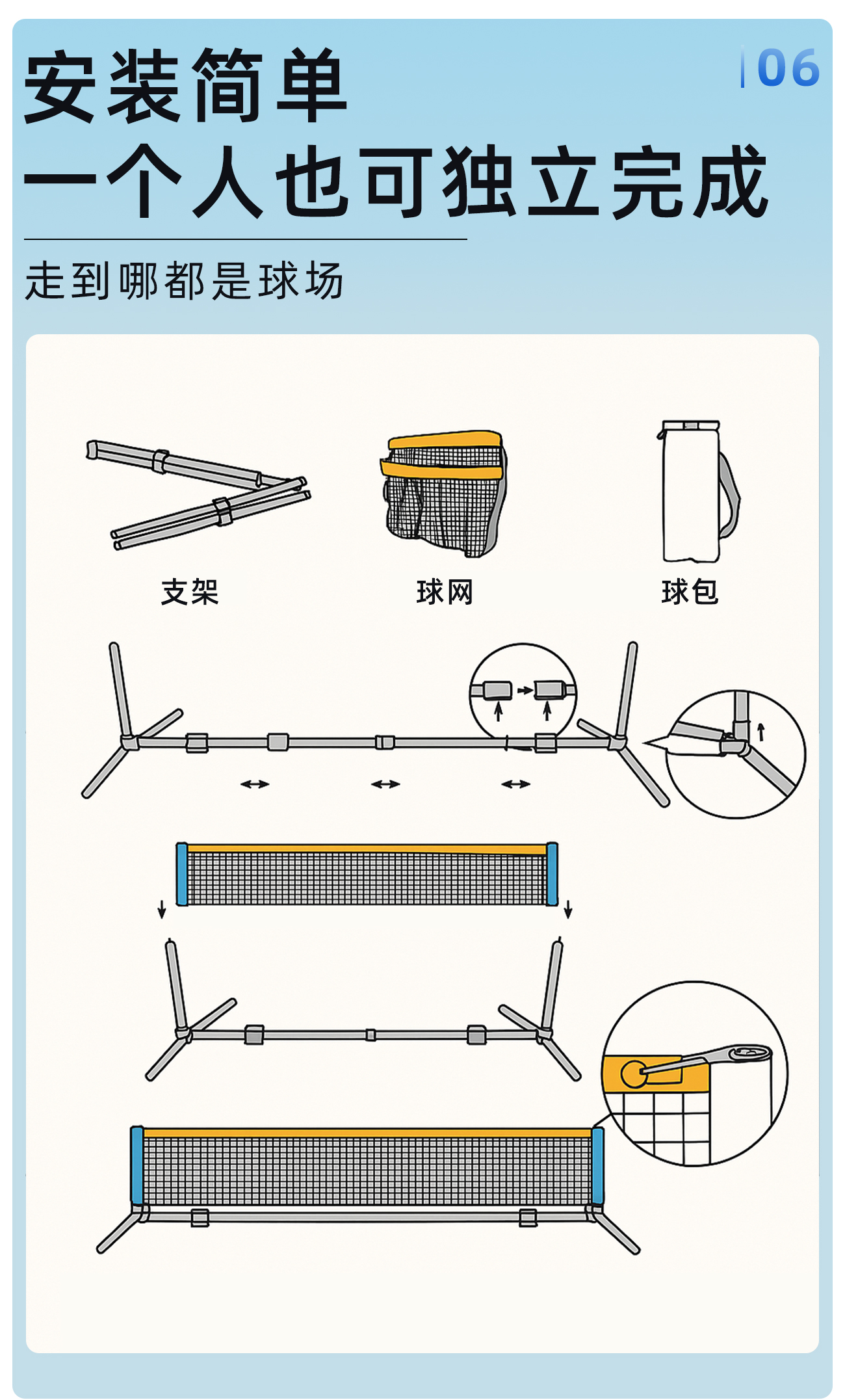 安装简单
一个人也可独立完成

06

走到哪都是球场

支架

球网

球包