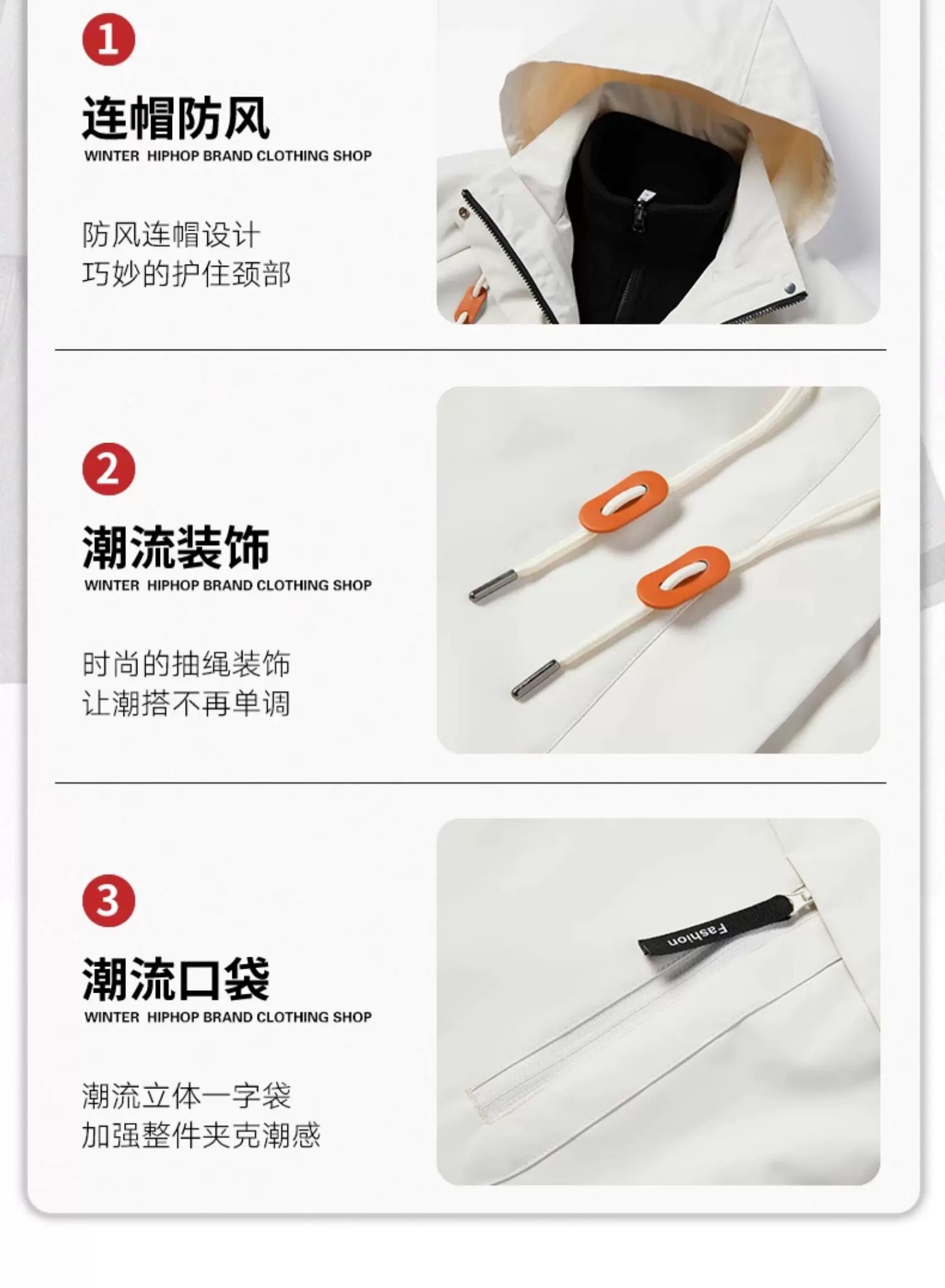 1

连帽防风
WINTER HIPHOP BRAND CLOTHING SHOP

防风连帽设计
巧妙的护住颈部

2

潮流装饰
WINTER HIPHOP BRAND CLOTHING SHOP

时尚的抽绳装饰
让潮搭不再单调

3

潮流口袋
WINTER HIPHOP BRAND CLOTHING SHOP

潮流立体一字袋
加强整件夹克潮感

Fashion