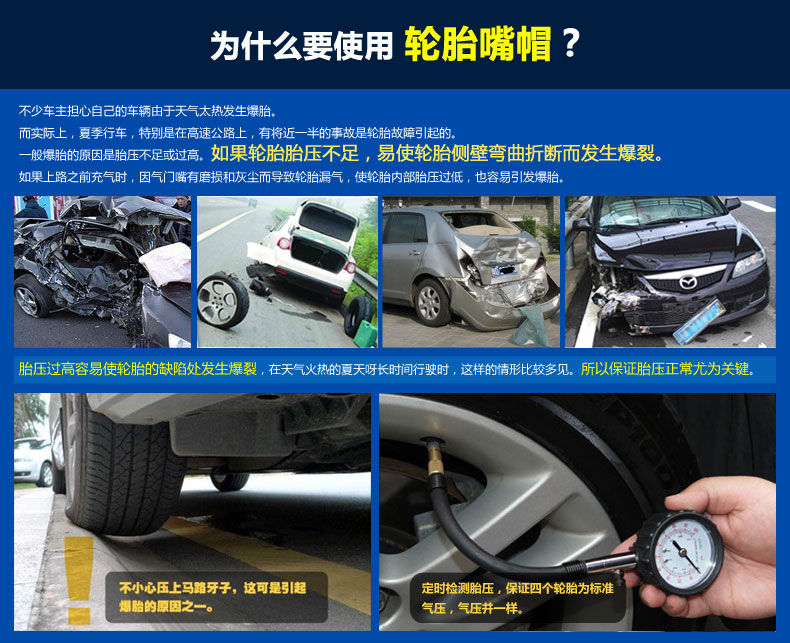 为什么要使用 轮胎嘴帽？

不少车主担心自己的车辆由于天气太热发生爆胎。
而实际上，夏季行车，特别是在高速公路上，有将近一半的事故是轮胎故障引起的。
一般爆胎的原因是胎压不足或过高。如果轮胎胎压不足，易使轮胎侧壁弯曲折断而发生爆裂。
如果上路之前充气时，因气门嘴有磨损和灰尘而导致轮胎漏气，使轮胎内部胎压过低，也容易引发爆胎。

胎压过高容易使轮胎的缺陷处发生爆裂，在天气火热的夏天呀长时间行驶时，这样的情形比较多见。所以保证胎压正常尤为关键。

不小心压上马路牙子，这可是引起爆胎的原因之一。

定时检测胎压，保证四个轮胎为标准气压，气压并一样。