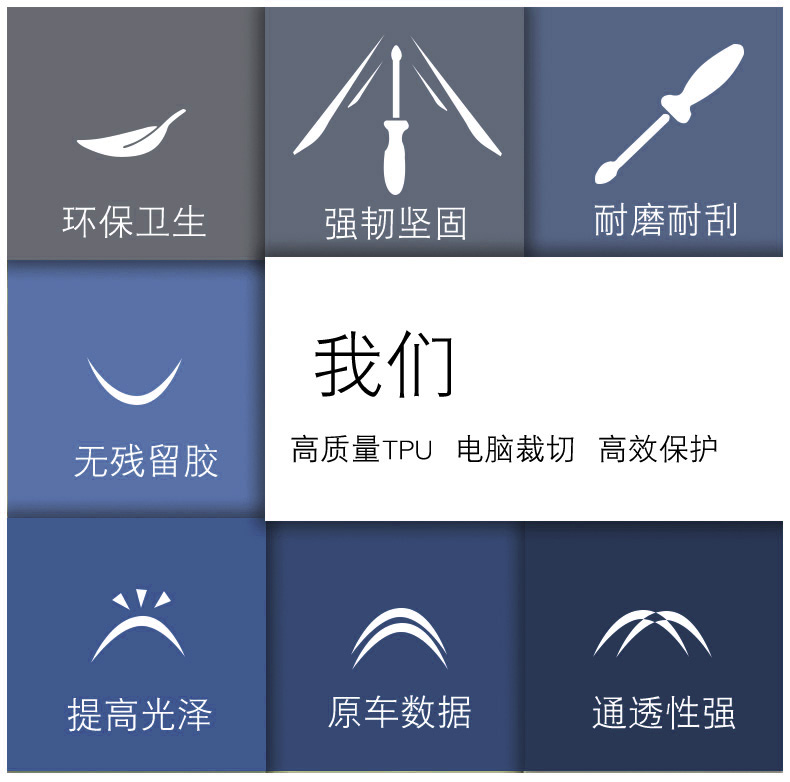 环保卫生

强韧坚固

耐磨耐刮

无残留胶

我们

高质量TPU 电脑裁切 高效保护

提高光泽

原车数据

通透性强