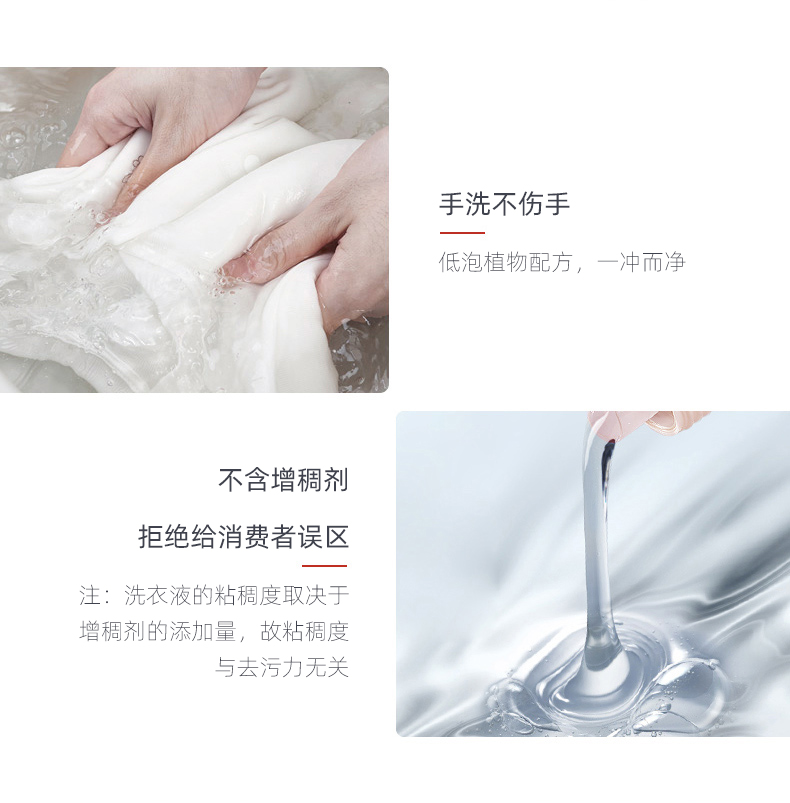 手洗不伤手

低泡植物配方，一冲而净

不含增稠剂

拒绝给消费者误区

注：洗衣液的粘稠度取决于增稠剂的添加量，故粘稠度与去污力无关