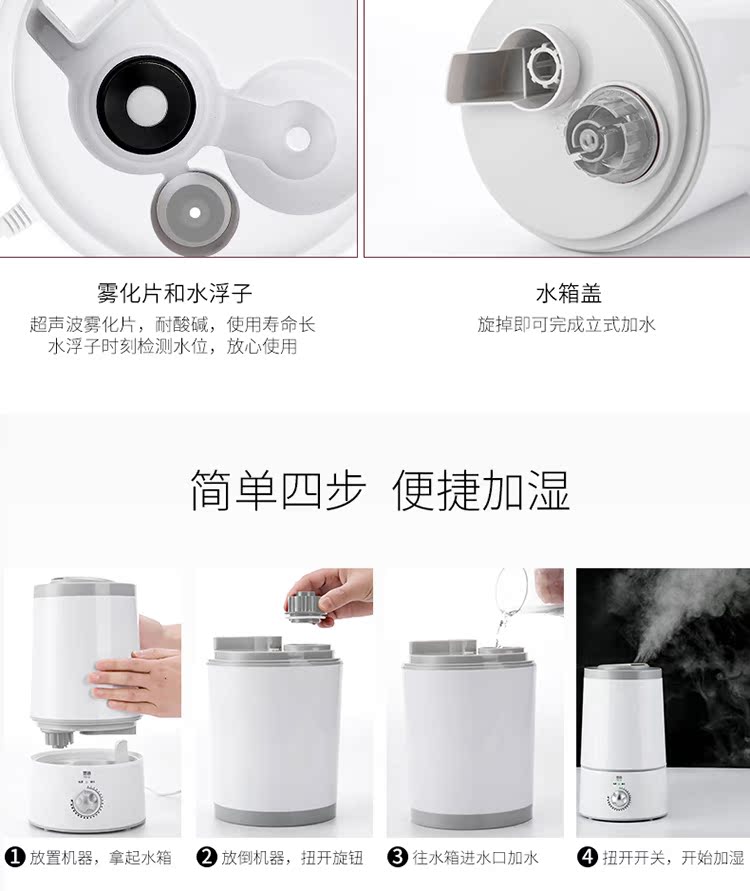 雾化片和水浮子
超声波雾化片，耐酸碱，使用寿命长
水浮子时刻检测水位，放心使用

水箱盖
旋掉即可完成立式加水

简单四步 便捷加湿

❶ 放置机器，拿起水箱
❷ 放倒机器，扭开旋钮
❸ 往水箱进水口加水
❹ 扭开开关，开始加湿