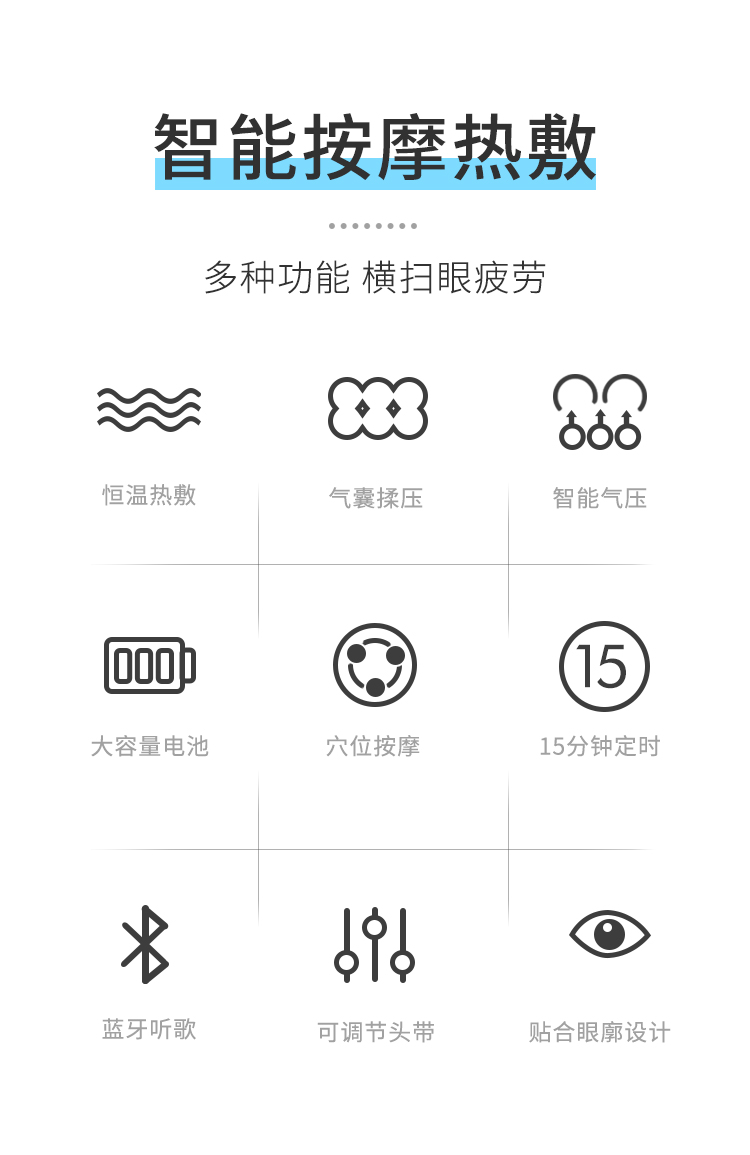 智能按摩热敷

多种功能 横扫眼疲劳

恒温热敷

气囊揉压

智能气压

大容量电池

穴位按摩

15

15分钟定时

蓝牙听歌

可调节头带

贴合眼廓设计