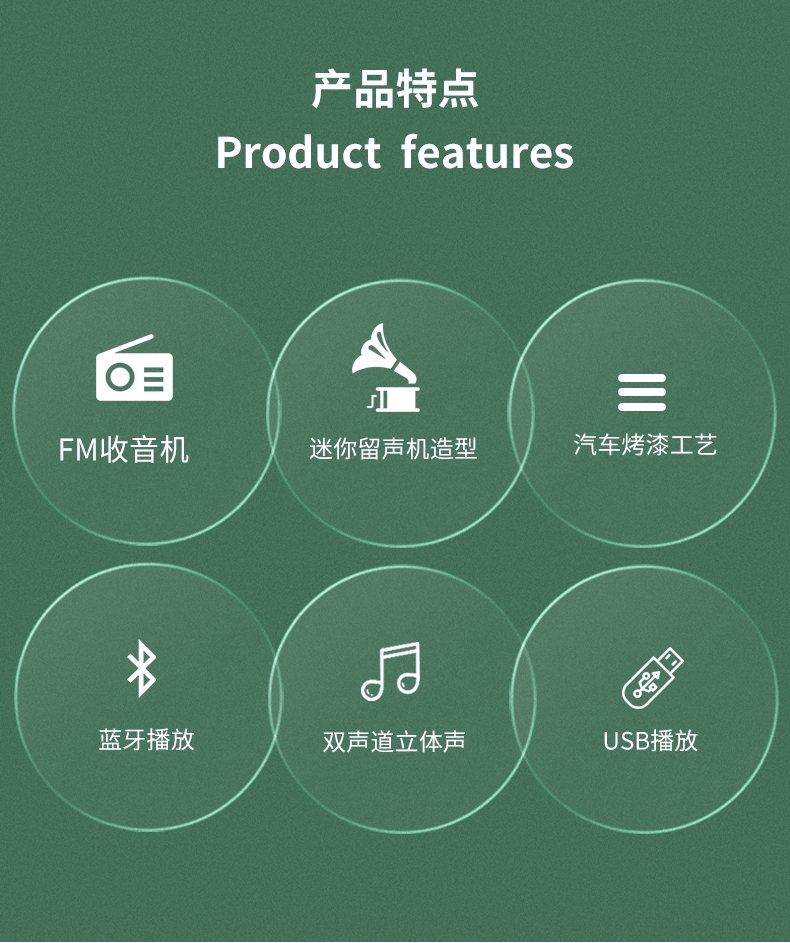 产品特点
Product features

FM收音机

迷你留声机造型

汽车烤漆工艺

蓝牙播放

双声道立体声

USB播放