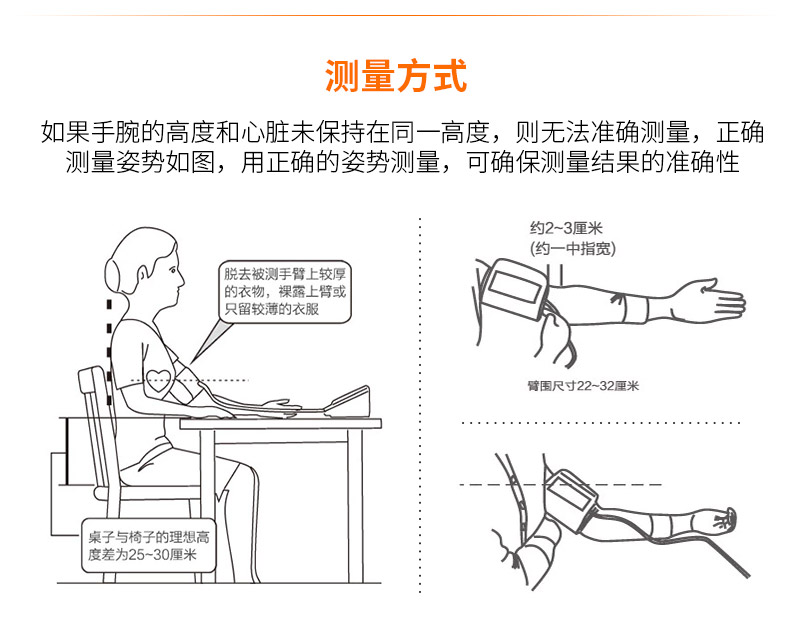 测量方式

如果手腕的高度和心脏未保持在同一高度，则无法准确测量，正确测量姿势如图，用正确的姿势测量，可确保测量结果的准确性

脱去被测手臂上较厚的衣物，裸露上臂或只留较薄的衣服

桌子与椅子的理想高度差为25~30厘米

约2~3厘米
(约一中指宽)

臂围尺寸22~32厘米