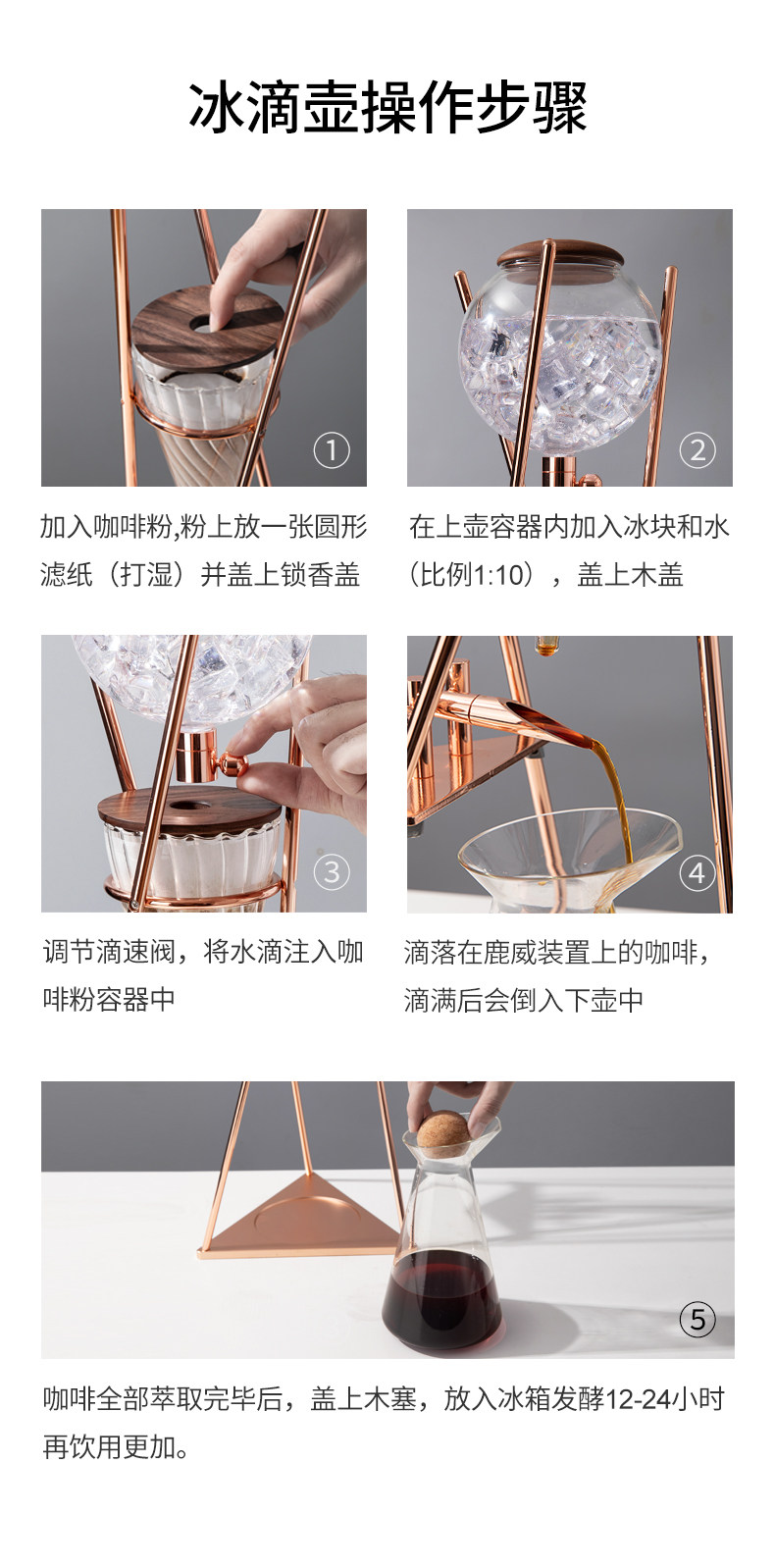 冰滴壶操作步骤

①

加入咖啡粉,粉上放一张圆形滤纸（打湿）并盖上锁香盖

②

在上壶容器内加入冰块和水（比例1:10），盖上木盖

③

调节滴速阀，将水滴注入咖啡粉容器中

④

滴落在鹿威装置上的咖啡，滴满后会倒入下壶中

⑤

咖啡全部萃取完毕后，盖上木塞，放入冰箱发酵12-24小时再饮用更加。