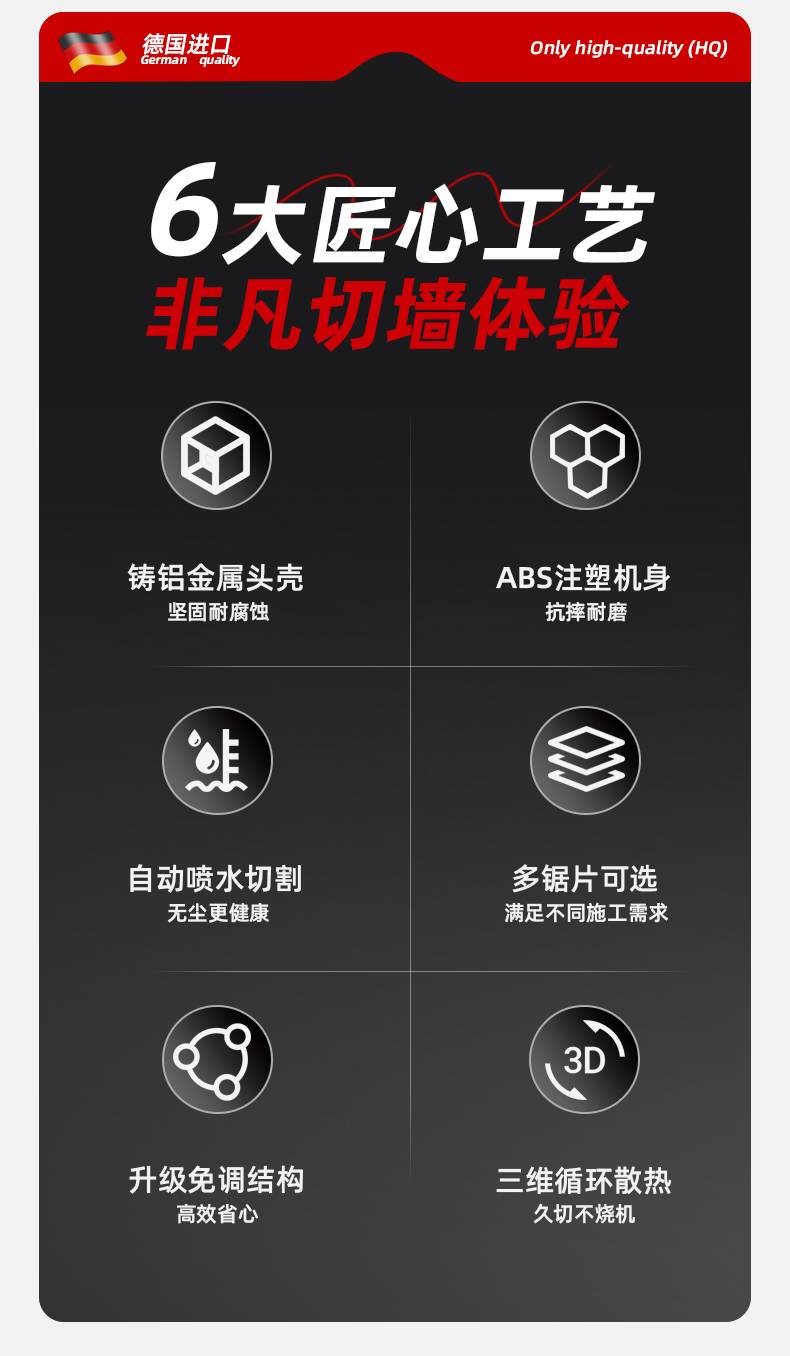 德国进口
German quality

Only high-quality (HQ)

6大匠心工艺
非凡切墙体验

铸铝金属头壳
坚固耐腐蚀

ABS注塑机身
抗摔耐磨

自动喷水切割
无尘更健康

多锯片可选
满足不同施工需求

升级免调结构
高效省心

3D

三维循环散热
久切不烧机