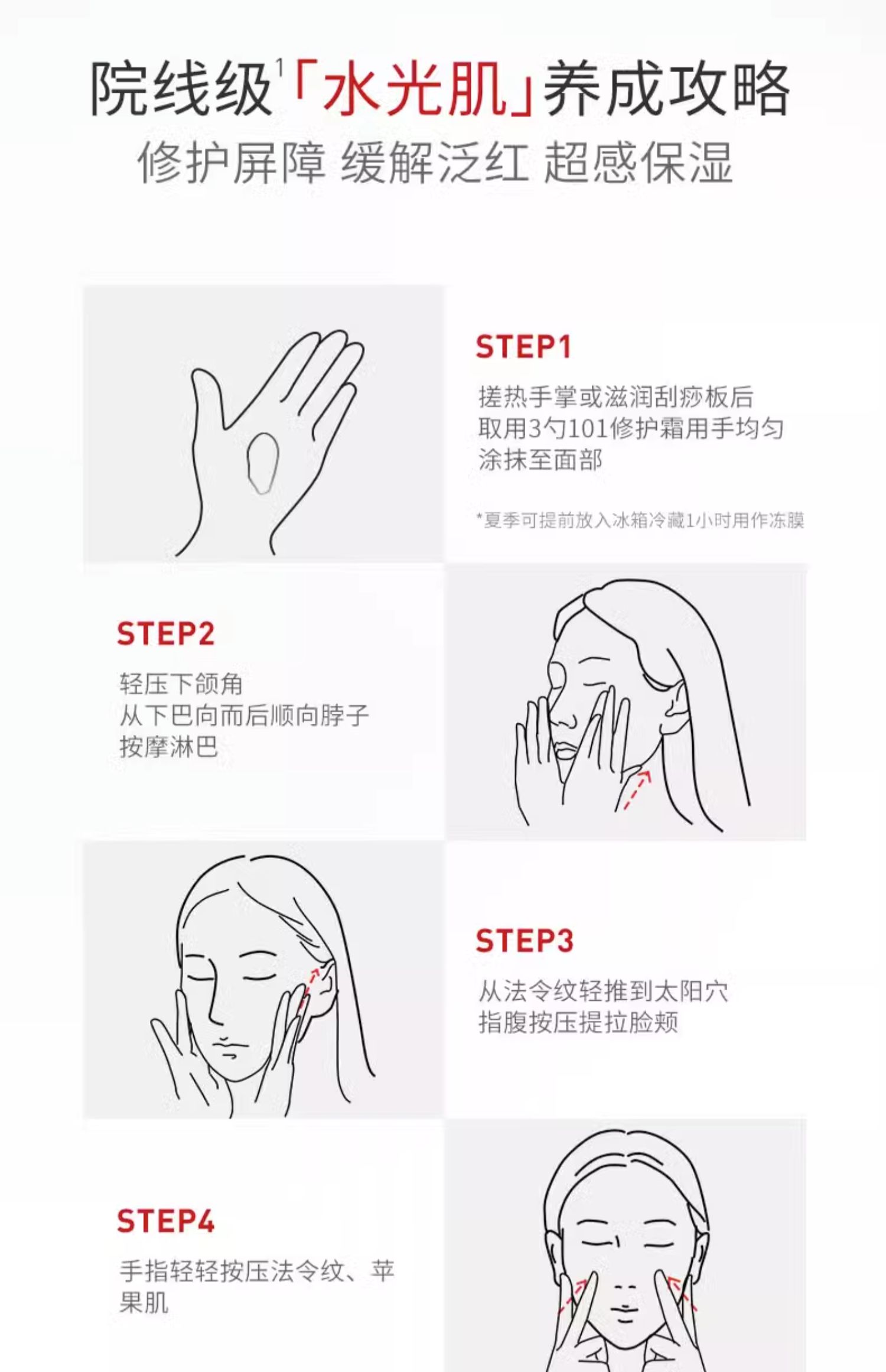 院线级$^1$「水光肌」养成攻略
修护屏障 缓解泛红 超感保湿

STEP1
搓热手掌或滋润刮痧板后
取用3勺101修护霜用手均匀
涂抹至面部

*夏季可提前放入冰箱冷藏1小时用作冻膜

STEP2
轻压下颌角
从下巴向而后顺向脖子
按摩淋巴

STEP3
从法令纹轻推到太阳穴
指腹按压提拉脸颊

STEP4
手指轻轻按压法令纹、苹果肌