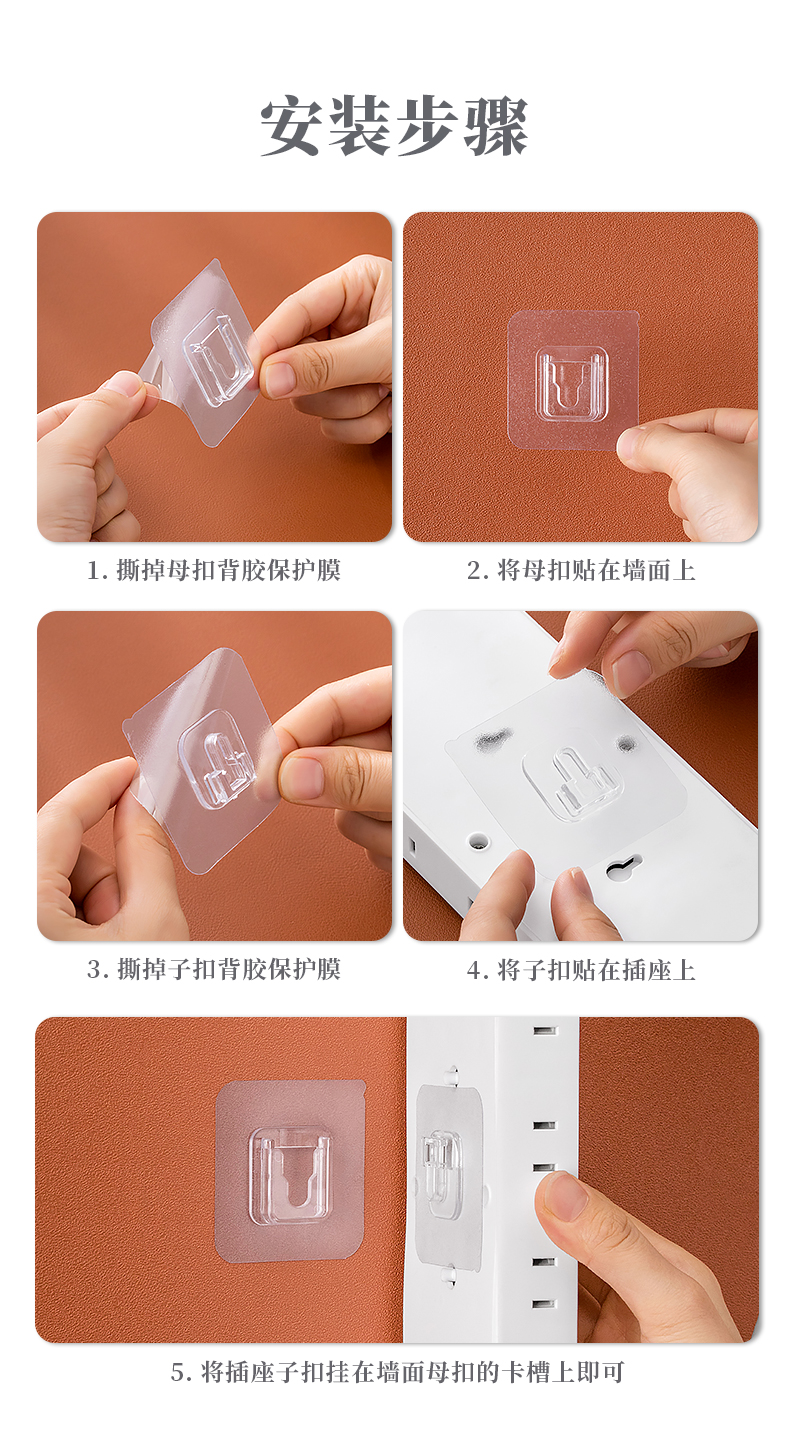 安装步骤

1. 撕掉母扣背胶保护膜

2. 将母扣贴在墙面上

3. 撕掉子扣背胶保护膜

4. 将子扣贴在插座上

5. 将插座子扣挂在墙面母扣的卡槽上即可