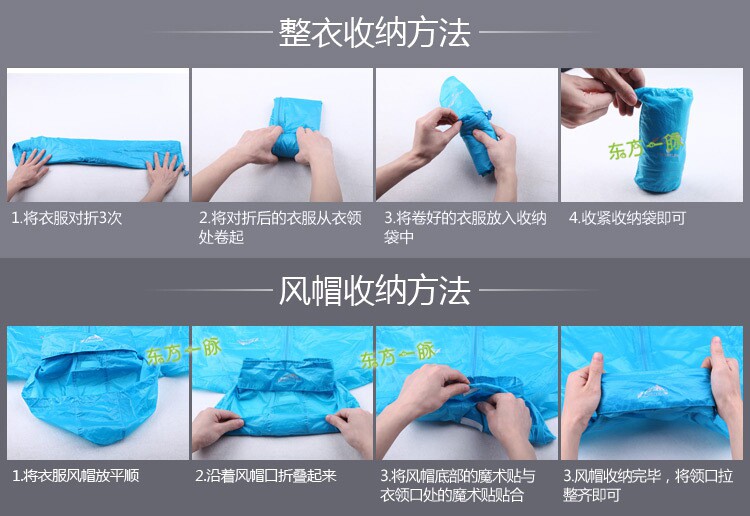 整衣收纳方法

东方一脉

1.将衣服对折3次

2.将对折后的衣服从衣领处卷起

3.将卷好的衣服放入收纳袋中

4.收紧收纳袋即可

风帽收纳方法

东方一脉

东方一脉

1.将衣服风帽放平顺

2.沿着风帽口折叠起来

3.将风帽底部的魔术贴与衣领口处的魔术贴贴合

3.风帽收纳完毕，将领口拉整齐即可