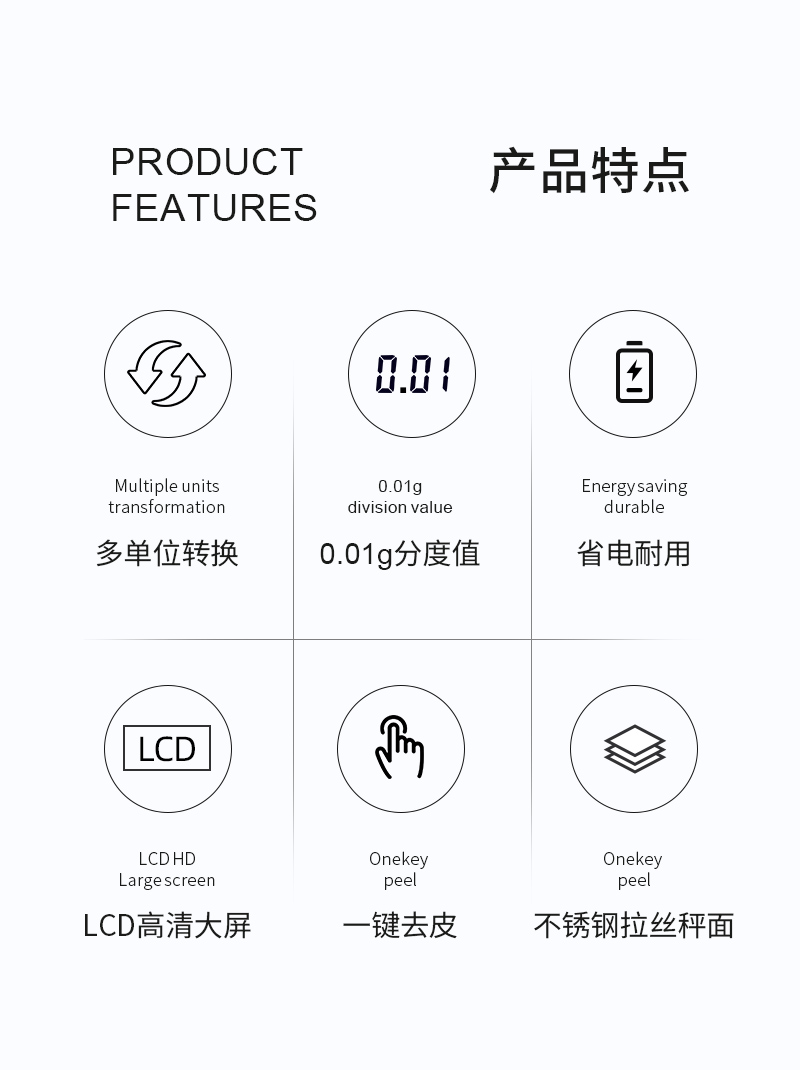 PRODUCT FEATURES

产品特点

0.01

Multiple units transformation

多单位转换

0.01g division value

0.01g分度值

Energy saving durable

省电耐用

LCD

LCD HD Large screen

LCD高清大屏

Onekey peel

一键去皮

Onekey peel

不锈钢拉丝秤面