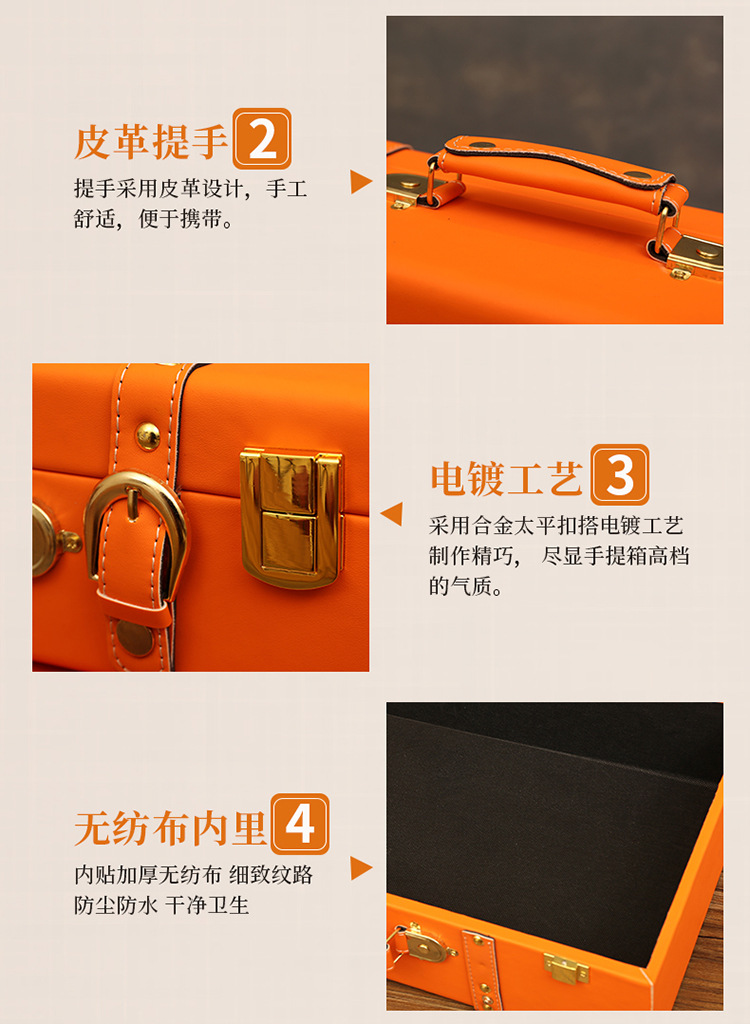 皮革提手 2

提手采用皮革设计，手工舒适，便于携带。

电镀工艺 3

采用合金太平扣搭电镀工艺制作精巧， 尽显手提箱高档的气质。

无纺布内里 4

内贴加厚无纺布 细致纹路 防尘防水 干净卫生