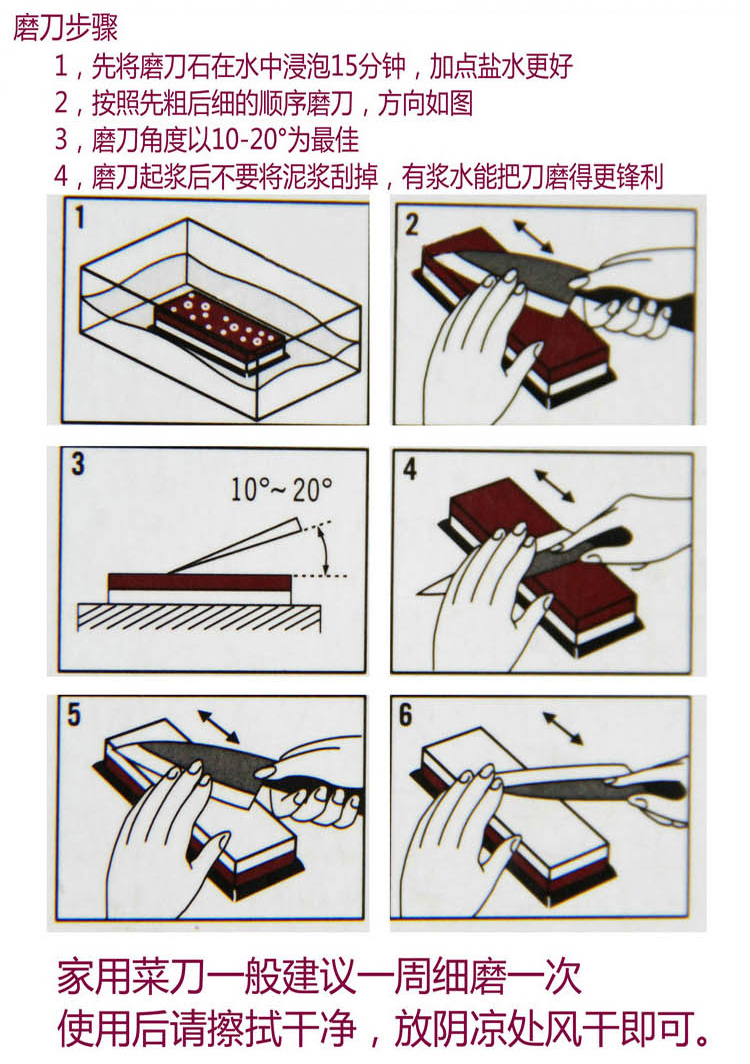 磨刀步骤
1，先将磨刀石在水中浸泡15分钟，加点盐水更好
2，按照先粗后细的顺序磨刀，方向如图
3，磨刀角度以10-20°为最佳
4，磨刀起浆后不要将泥浆刮掉，有浆水能把刀磨得更锋利

1

2

3

$10° \sim 20°$

4

5

6

家用菜刀一般建议一周细磨一次
使用后请擦拭干净，放阴凉处风干即可。