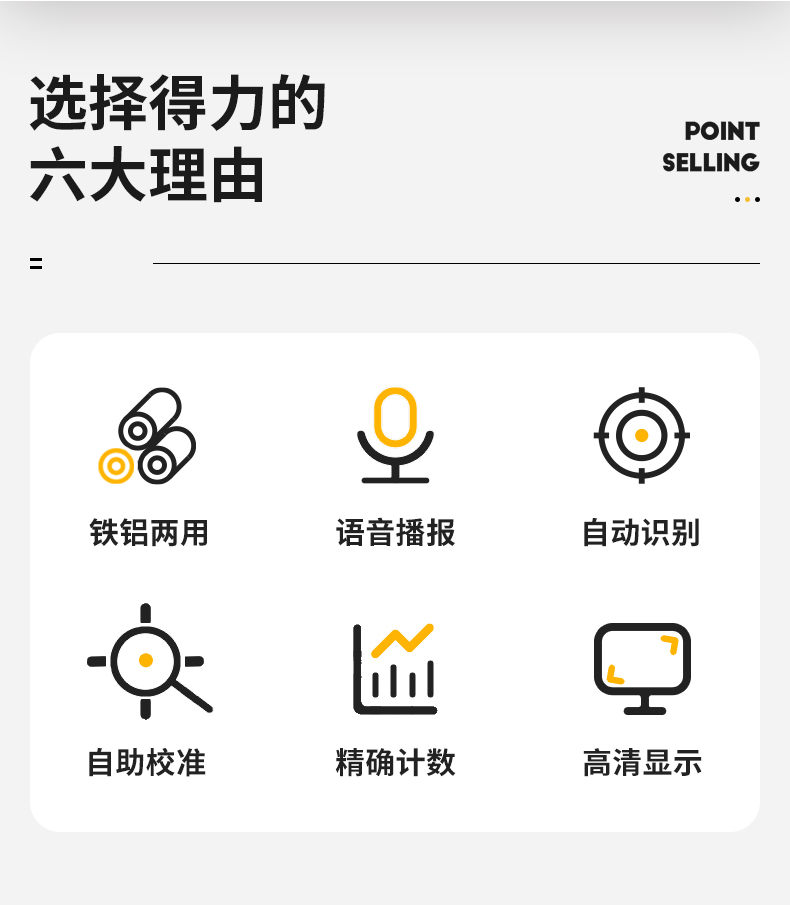 选择得力的
六大理由

POINT
SELLING

铁铝两用

语音播报

自动识别

自助校准

精确计数

高清显示