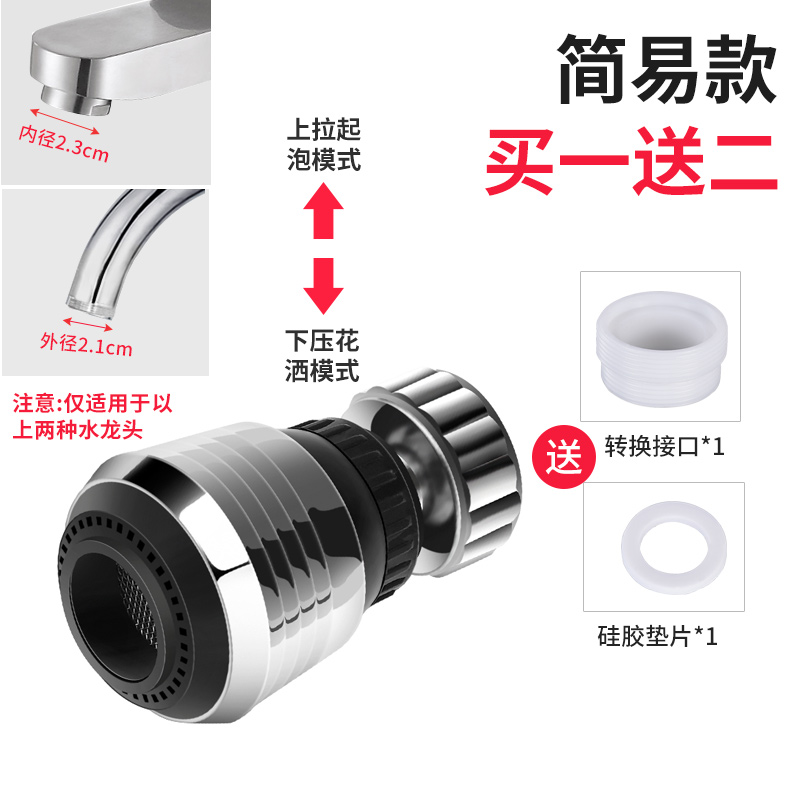 内径2.3cm

外径2.1cm

注意:仅适用于以上两种水龙头

上拉起泡模式

下压花洒模式

简易款

买一送二

送

转换接口*1

硅胶垫片*1