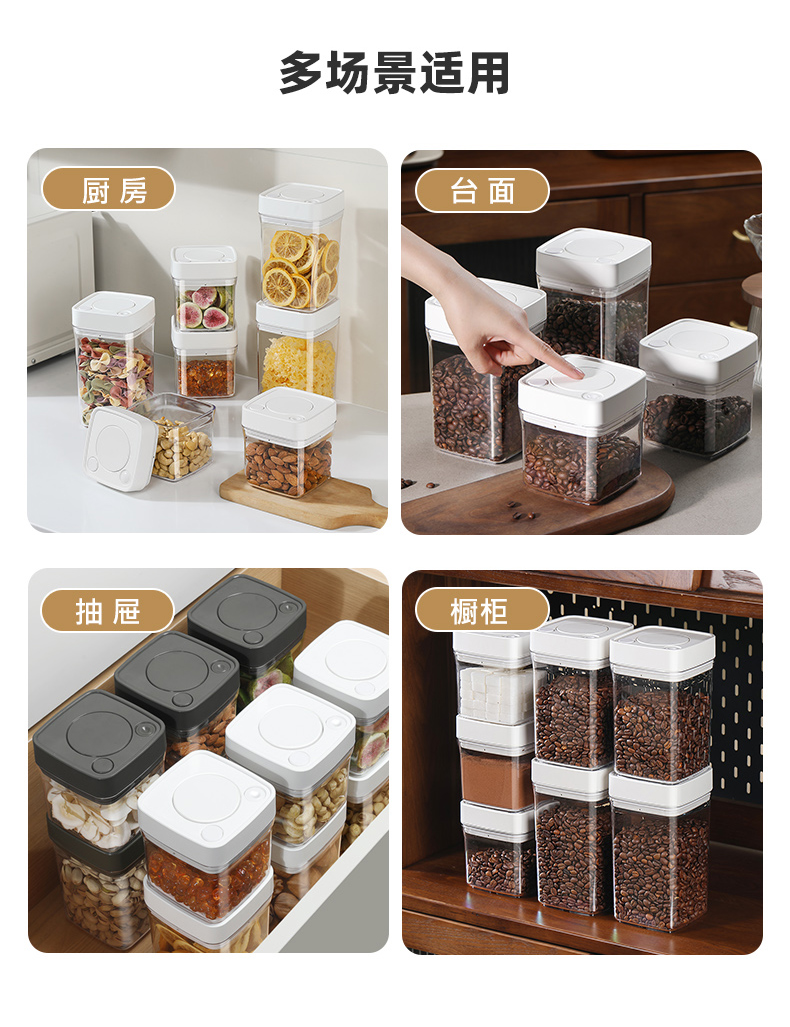 多场景适用

厨房

台面

抽屉

橱柜