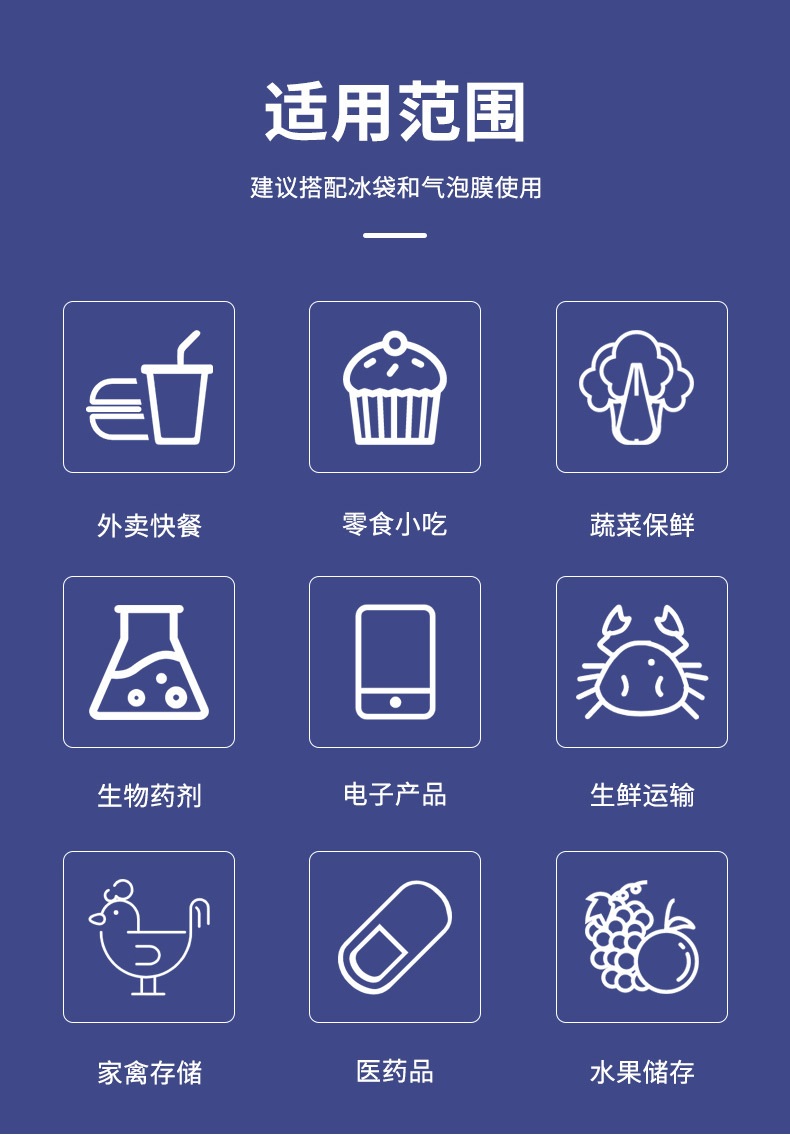 适用范围

建议搭配冰袋和气泡膜使用

外卖快餐

零食小吃

蔬菜保鲜

生物药剂

电子产品

生鲜运输

家禽存储

医药品

水果储存