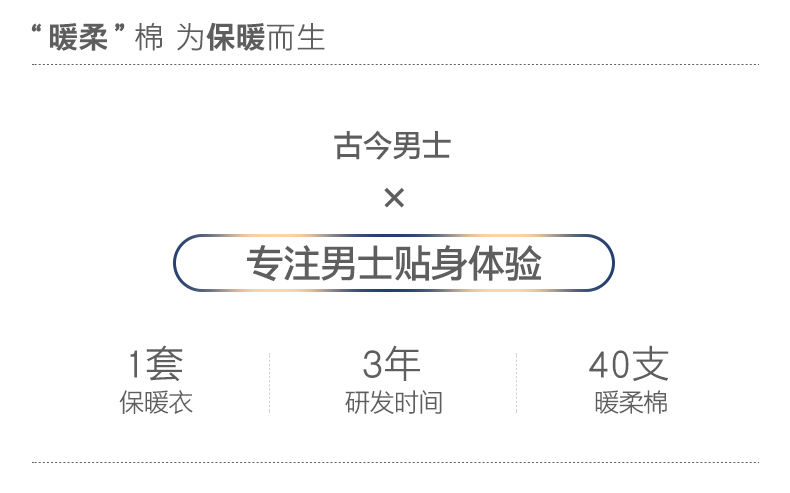 “暖柔”棉 为保暖而生

古今男士

×

专注男士贴身体验

1套
保暖衣

3年
研发时间

40支
暖柔棉