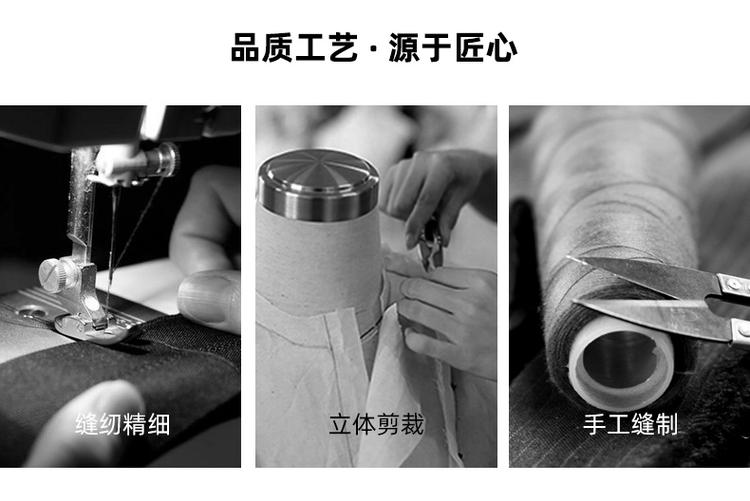 品质工艺 · 源于匠心

缝纫精细

立体剪裁

手工缝制