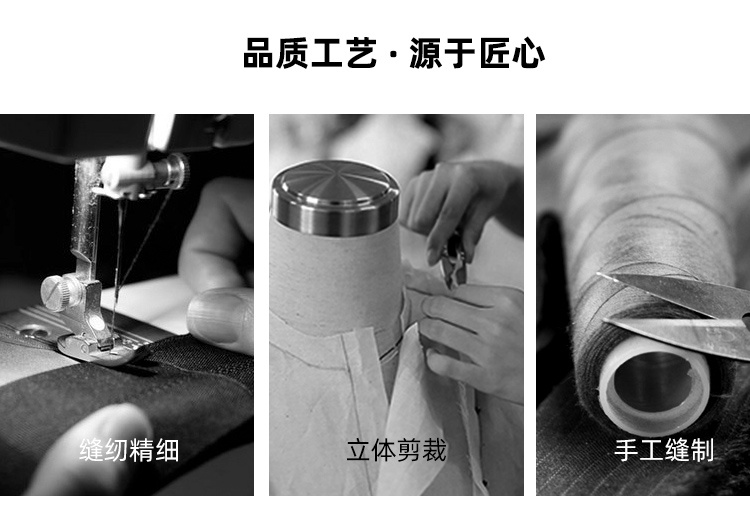 品质工艺 · 源于匠心

缝纫精细

立体剪裁

手工缝制