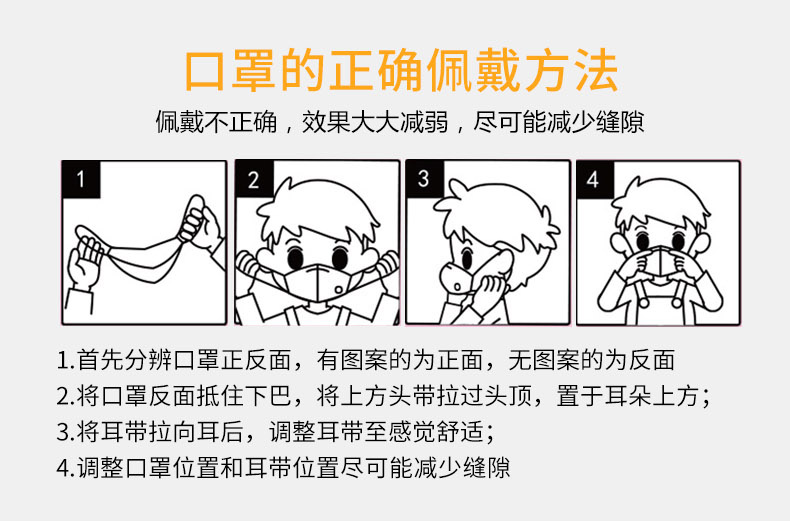 口罩的正确佩戴方法

佩戴不正确，效果大大减弱，尽可能减少缝隙

1

2

3

4

1.首先分辨口罩正反面，有图案的为正面，无图案的为反面
2.将口罩反面抵住下巴，将上方头带拉过头顶，置于耳朵上方；
3.将耳带拉向耳后，调整耳带至感觉舒适；
4.调整口罩位置和耳带位置尽可能减少缝隙