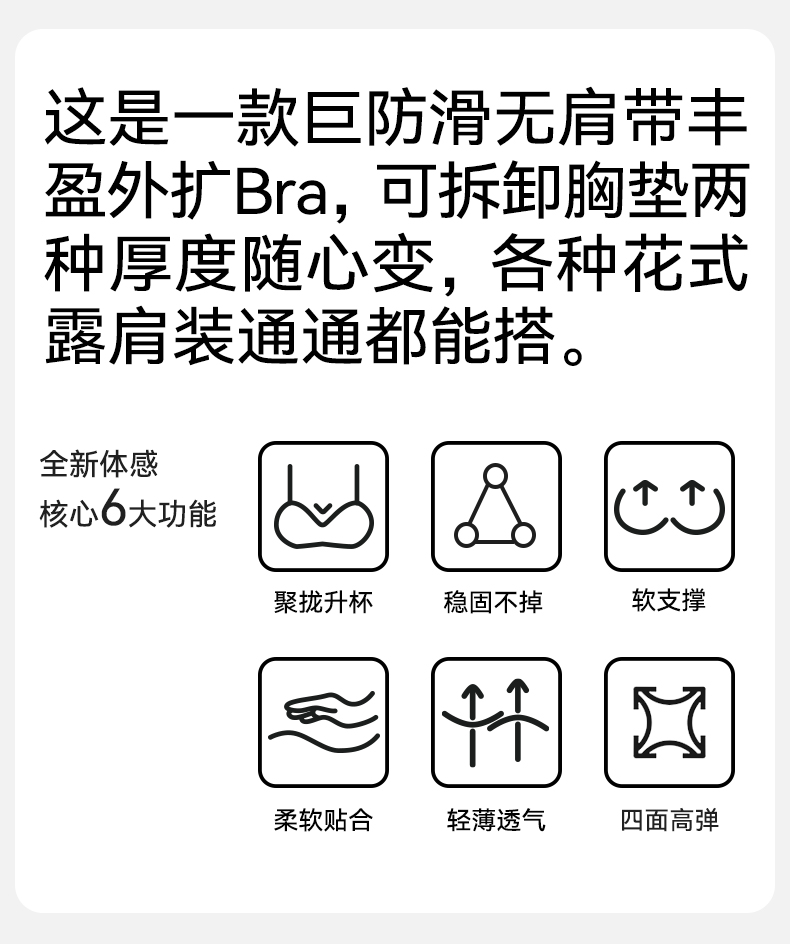 这是一款巨防滑无肩带丰盈外扩Bra，可拆卸胸垫两种厚度随心变，各种花式露肩装通通都能搭。

全新体感
核心6大功能

聚拢升杯

稳固不掉

软支撑

柔软贴合

轻薄透气

四面高弹