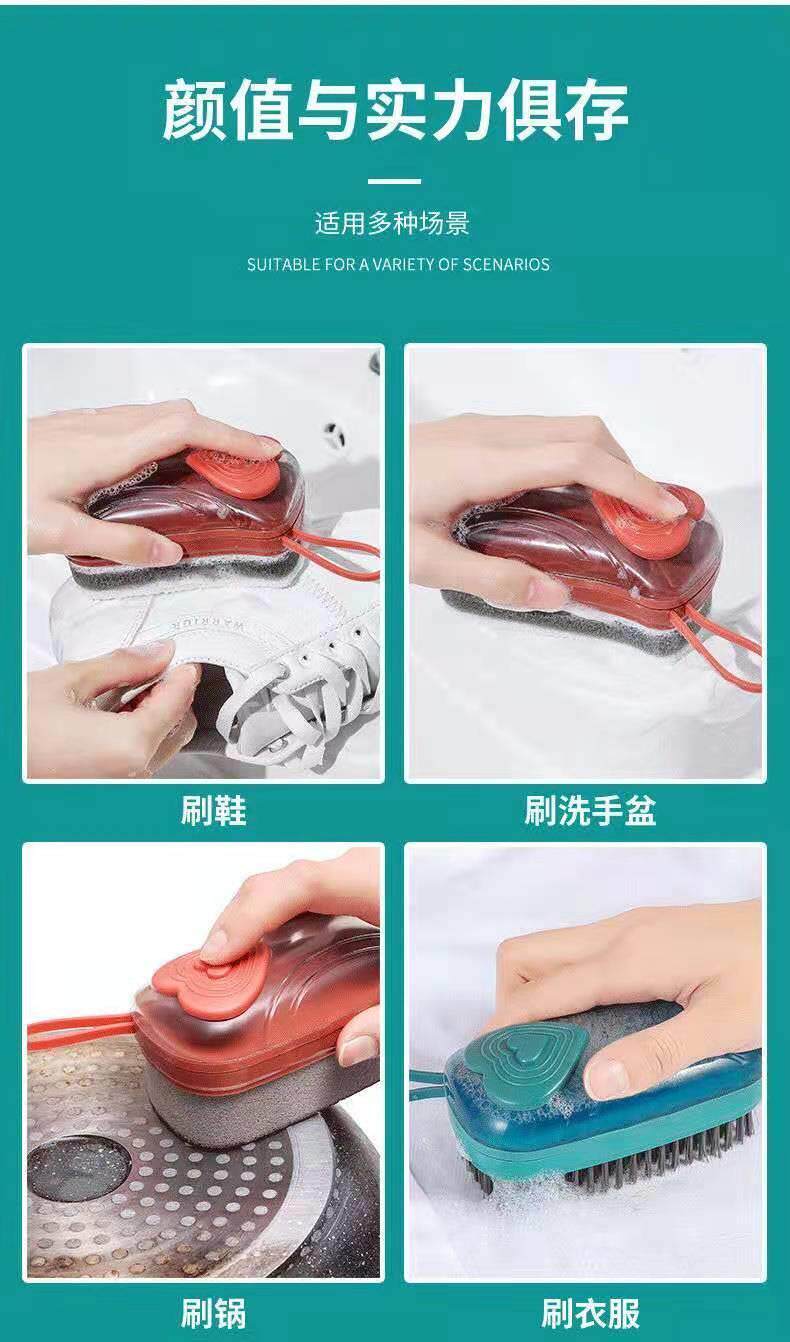 颜值与实力俱存

适用多种场景

SUITABLE FOR A VARIETY OF SCENARIOS

WARRIOR

刷鞋

刷洗手盆

刷锅

刷衣服