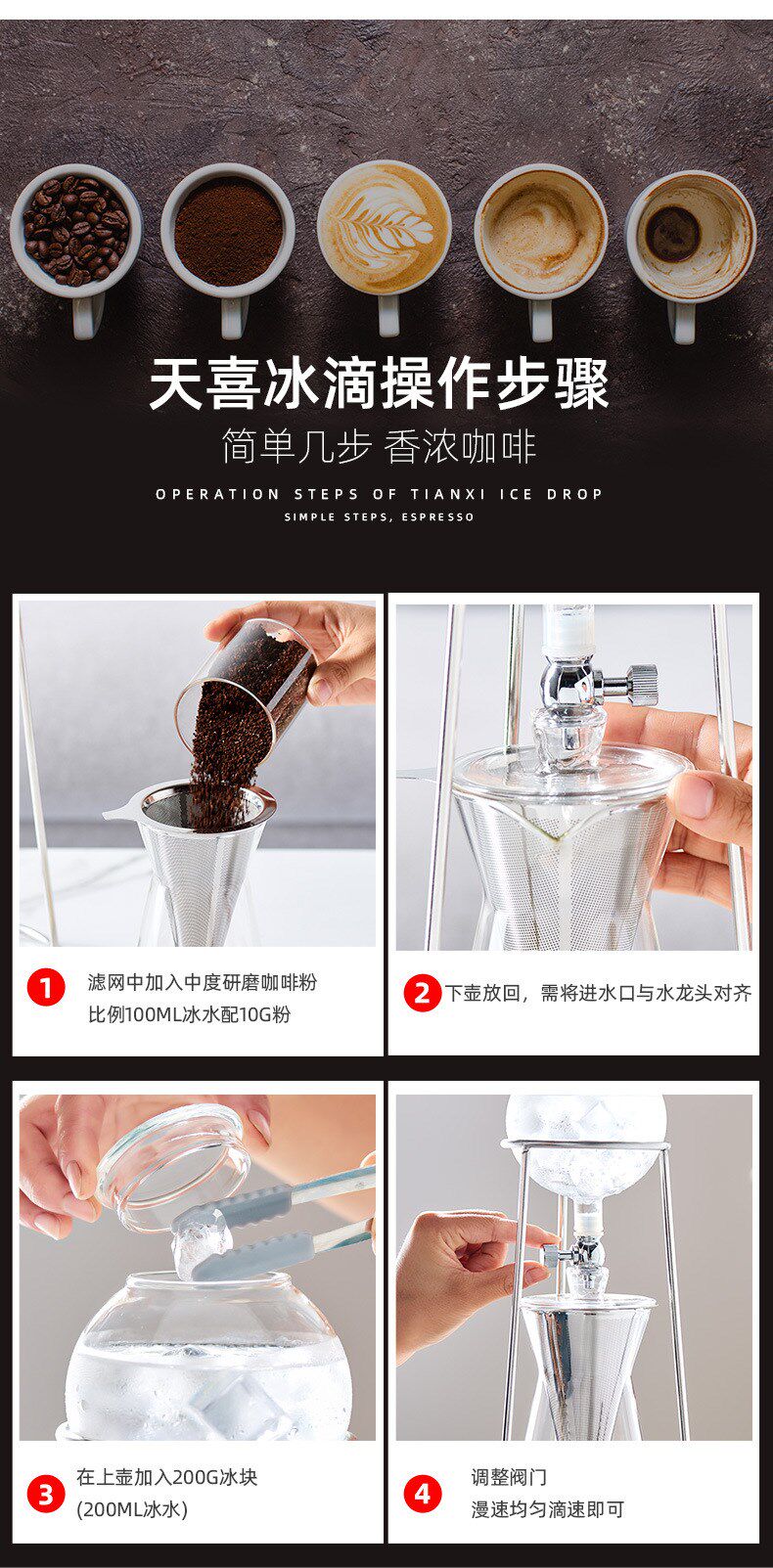 天喜冰滴操作步骤

简单几步 香浓咖啡

OPERATION STEPS OF TIANXI ICE DROP

SIMPLE STEPS, ESPRESSO

1 滤网中加入中度研磨咖啡粉
比例100ML冰水配10G粉

2 下壶放回，需将进水口与水龙头对齐

3 在上壶加入200G冰块
(200ML冰水)

4 调整阀门
漫速均匀滴速即可