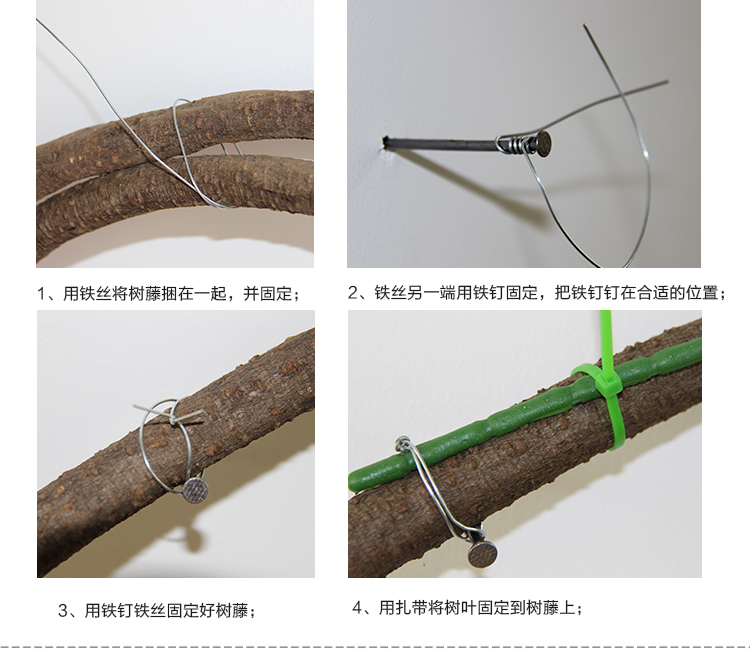 1、用铁丝将树藤捆在一起，并固定；

2、铁丝另一端用铁钉固定，把铁钉钉在合适的位置；

3、用铁钉铁丝固定好树藤；

4、用扎带将树叶固定到树藤上；