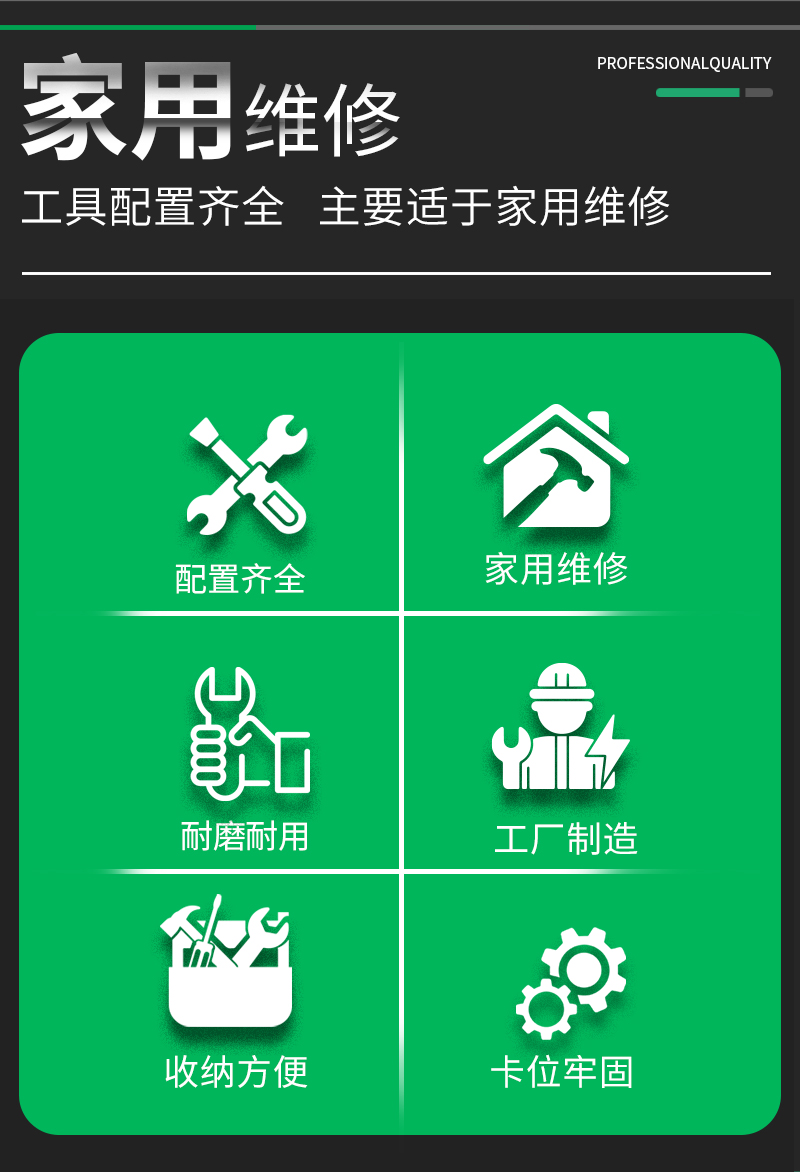 PROFESSIONALQUALITY

家用维修

工具配置齐全 主要适于家用维修

配置齐全

家用维修

耐磨耐用

工厂制造

收纳方便

卡位牢固