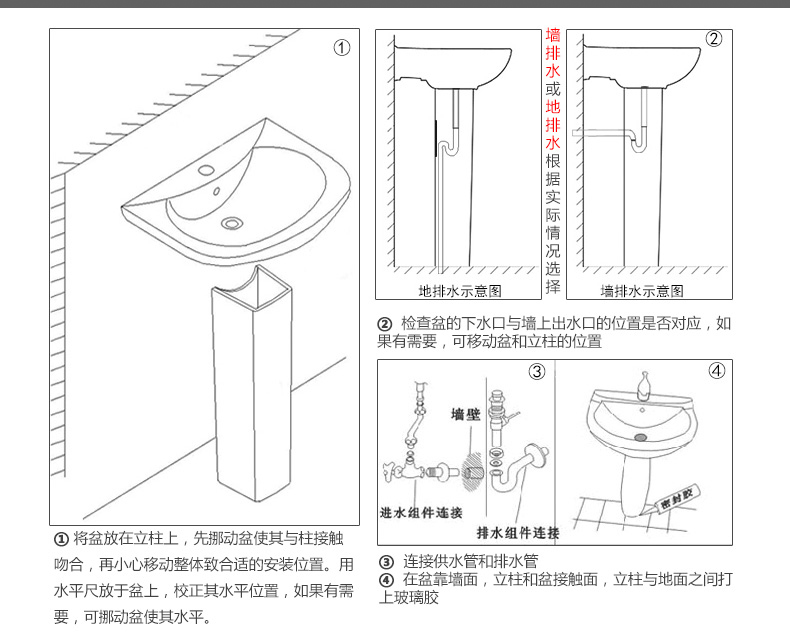 ①

① 将盆放在立柱上，先挪动盆使其与柱接触吻合，再小心移动整体致合适的安装位置。用水平尺放于盆上，校正其水平位置，如果有需要，可挪动盆使其水平。

地排水示意图

墙排水或地排水根据实际情况选择

②

墙排水示意图

② 检查盆的下水口与墙上出水口的位置是否对应，如果有需要，可移动盆和立柱的位置

③

墙壁

进水组件连接

排水组件连接

④

密封胶

③ 连接供水管和排水管
④ 在盆靠墙面，立柱和盆接触面，立柱与地面之间打上玻璃胶