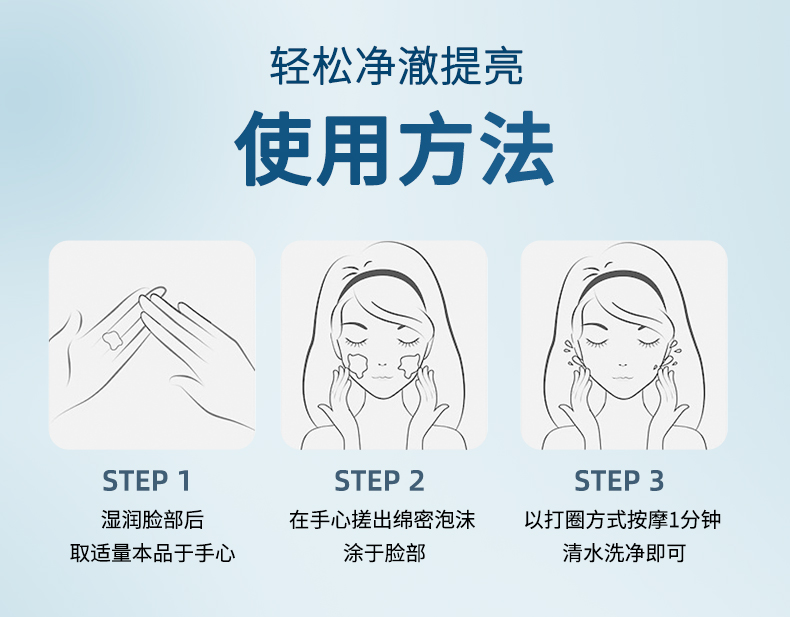 轻松净澈提亮

使用方法

STEP 1
湿润脸部后
取适量本品于手心

STEP 2
在手心搓出绵密泡沫
涂于脸部

STEP 3
以打圈方式按摩1分钟
清水洗净即可