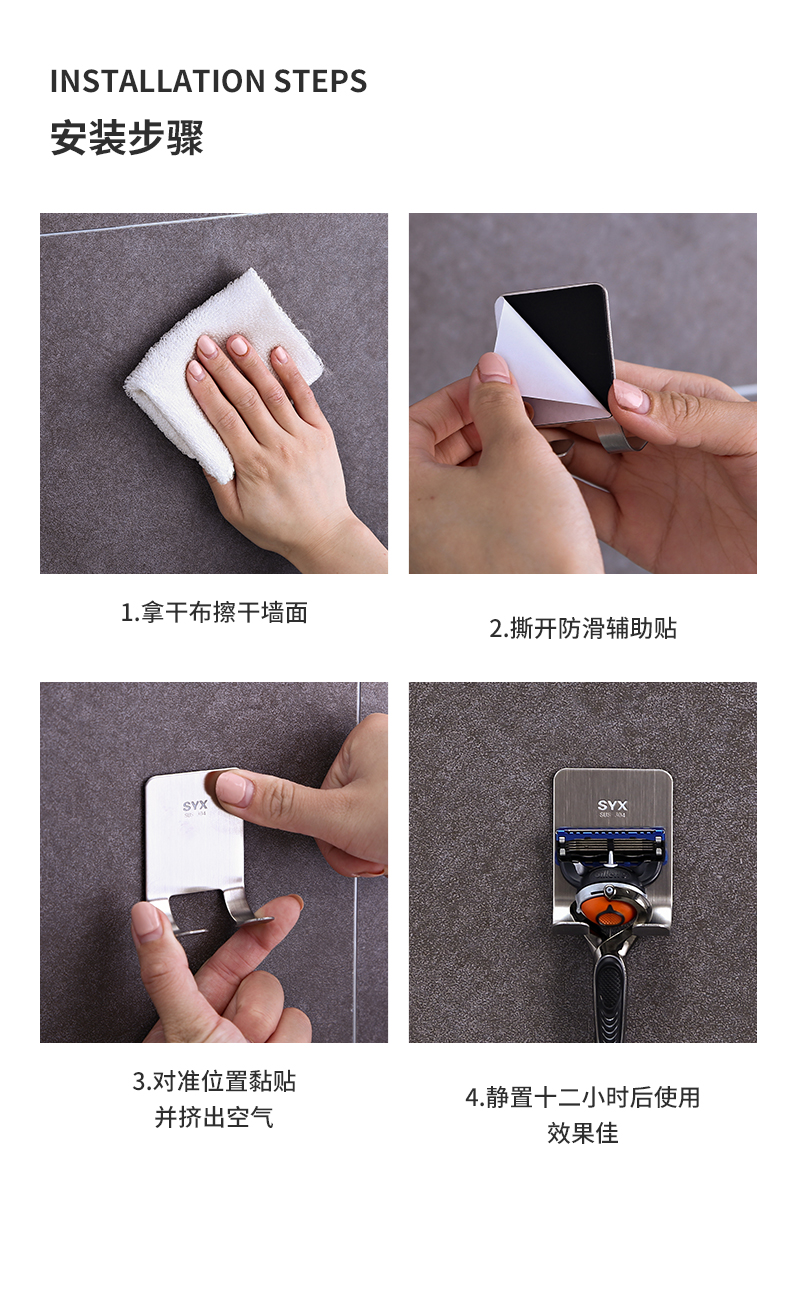 INSTALLATION STEPS
安装步骤

1.拿干布擦干墙面

2.撕开防滑辅助贴

SYX
SUS 304

3.对准位置黏贴
并挤出空气

SYX
SUS 304

4.静置十二小时后使用
效果佳