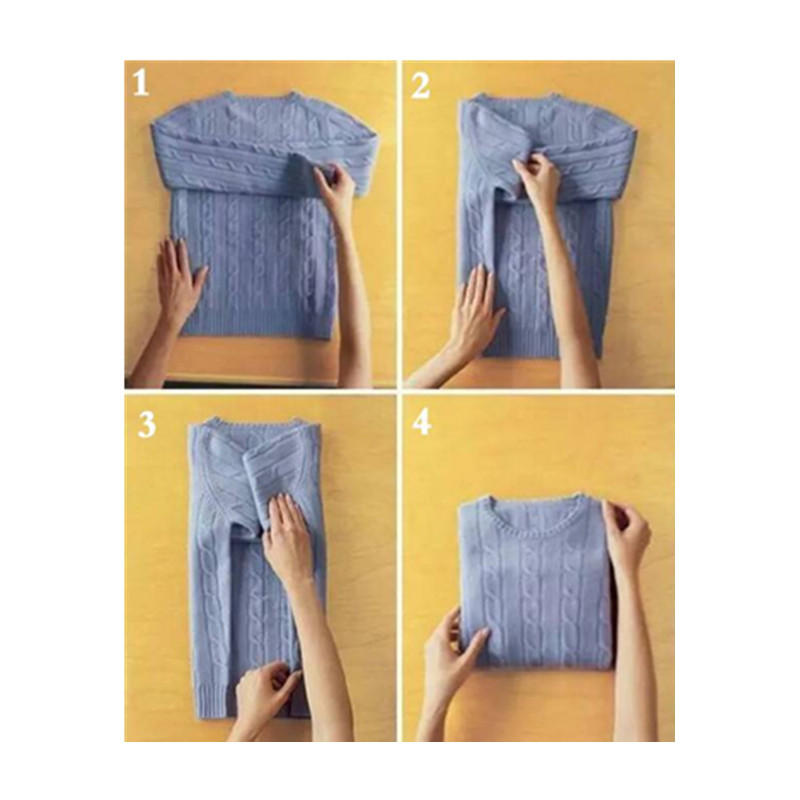 1

2

3

4