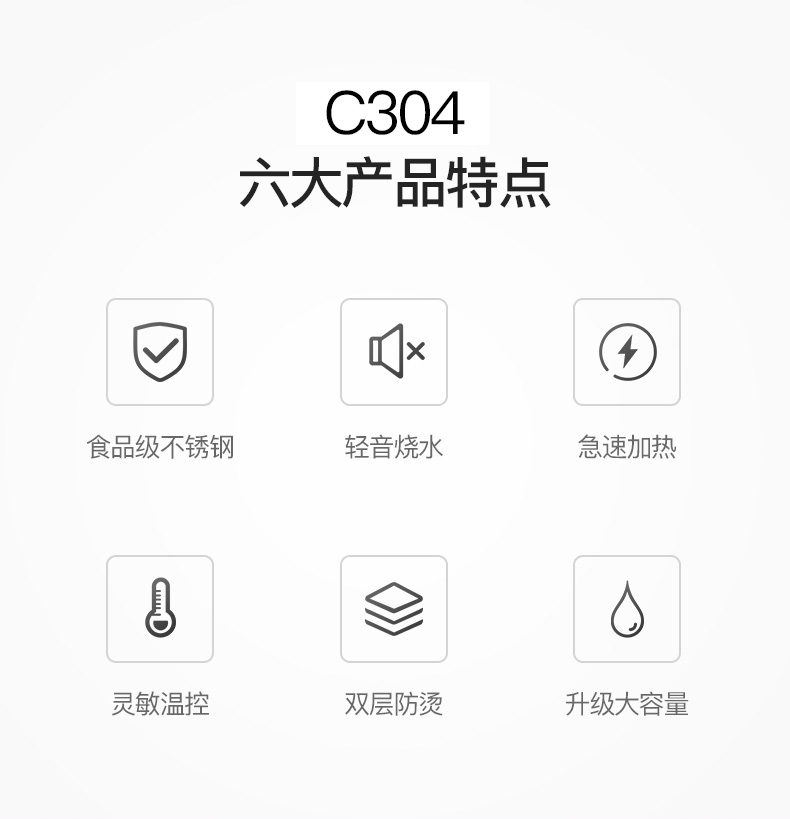 C304
六大产品特点

食品级不锈钢

轻音烧水

急速加热

灵敏温控

双层防烫

升级大容量