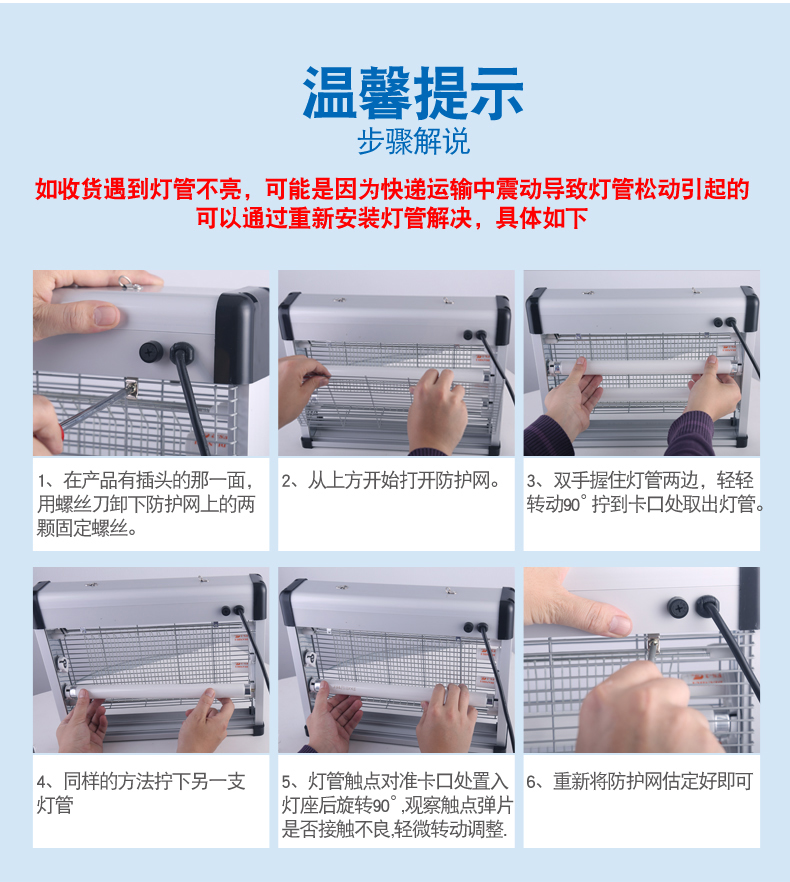 温馨提示
步骤解说

如收货遇到灯管不亮，可能是因为快递运输中震动导致灯管松动引起的
可以通过重新安装灯管解决，具体如下

1、在产品有插头的那一面，用螺丝刀卸下防护网上的两颗固定螺丝。

2、从上方开始打开防护网。

3、双手握住灯管两边，轻轻转动90°拧到卡口处取出灯管。

4、同样的方法拧下另一支灯管

5、灯管触点对准卡口处置入灯座后旋转90°,观察触点弹片是否接触不良,轻微转动调整.

6、重新将防护网估定好即可