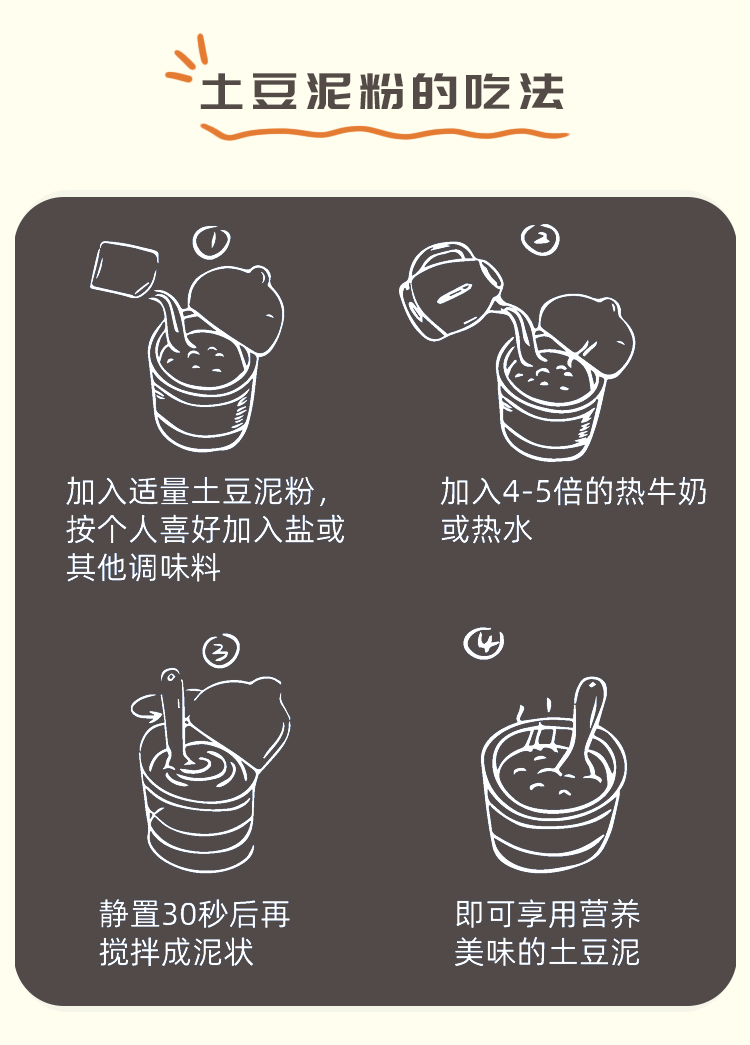 土豆泥粉的吃法

1
加入适量土豆泥粉，按个人喜好加入盐或其他调味料

2
加入4-5倍的热牛奶或热水

3
静置30秒后再搅拌成泥状

4
即可享用营养美味的土豆泥