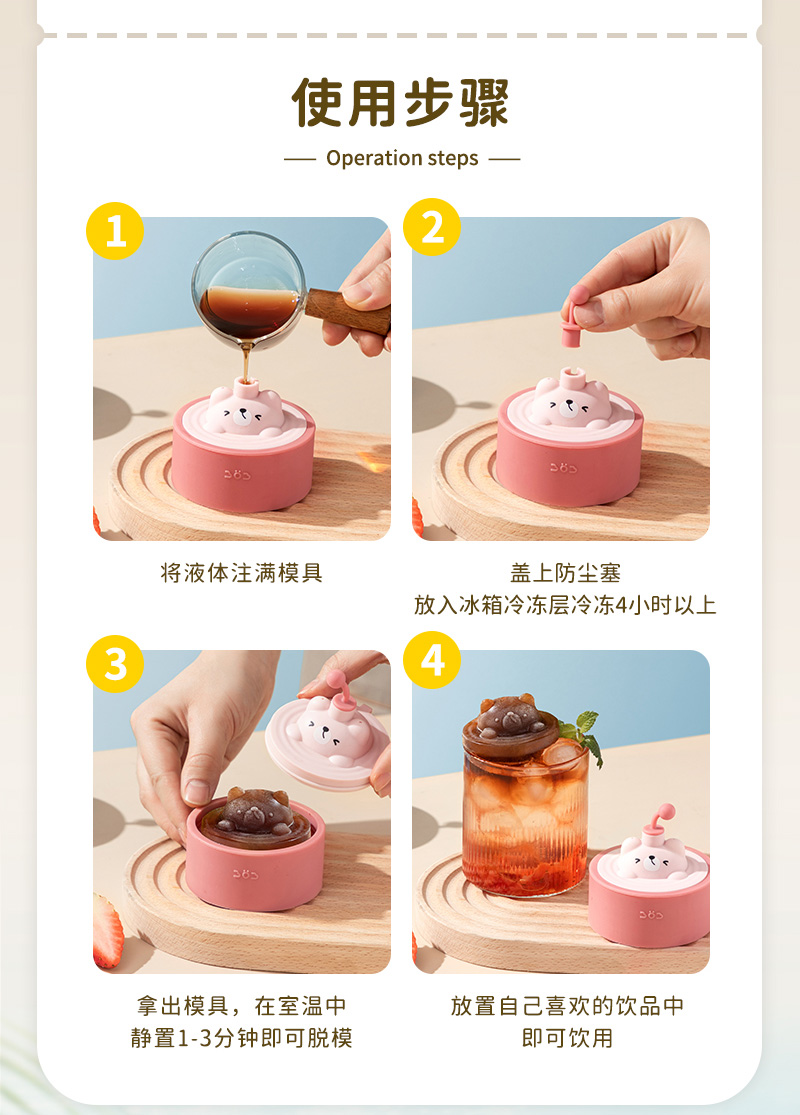 使用步骤

— Operation steps —

1

将液体注满模具

2

盖上防尘塞
放入冰箱冷冻层冷冻4小时以上

3

拿出模具，在室温中
静置1-3分钟即可脱模

4

放置自己喜欢的饮品中
即可饮用