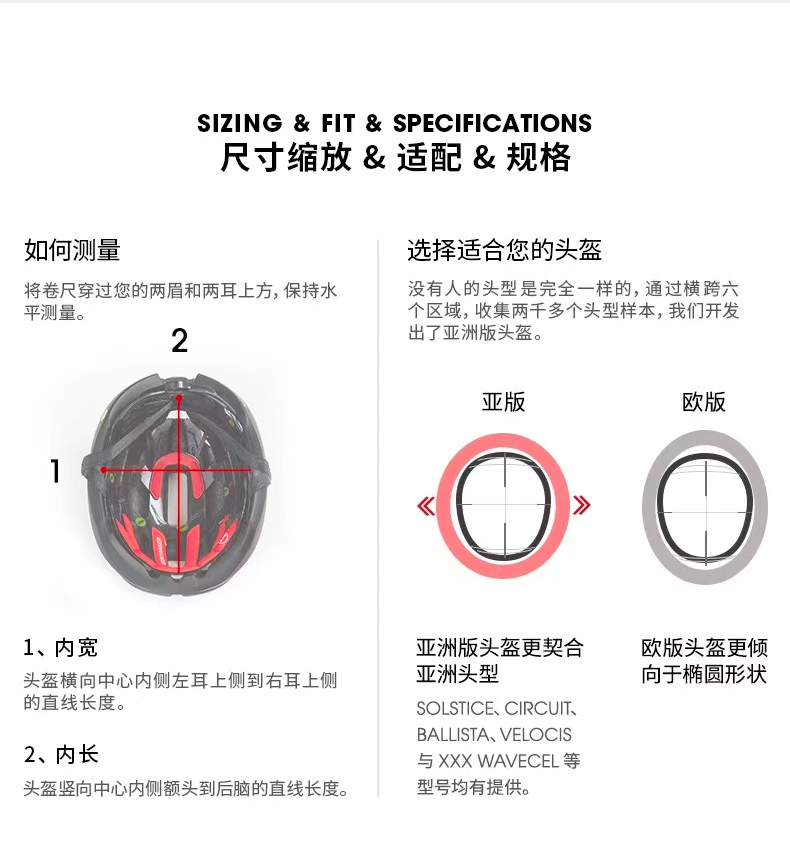 SIZING & FIT & SPECIFICATIONS
尺寸缩放 & 适配 & 规格

如何测量

将卷尺穿过您的两眉和两耳上方，保持水平测量。

2

1

1、内宽

头盔横向中心内侧左耳上侧到右耳上侧的直线长度。

2、内长

头盔竖向中心内侧额头到后脑的直线长度。

选择适合您的头盔

没有人的头型是完全一样的，通过横跨六个区域，收集两千多个头型样本，我们开发出了亚洲版头盔。

亚版

欧版

亚洲版头盔更契合亚洲头型

SOLSTICE、CIRCUIT、BALLISTA、VELOCIS 与 XXX WAVECEL 等型号均有提供。

欧版头盔更倾向于椭圆形状