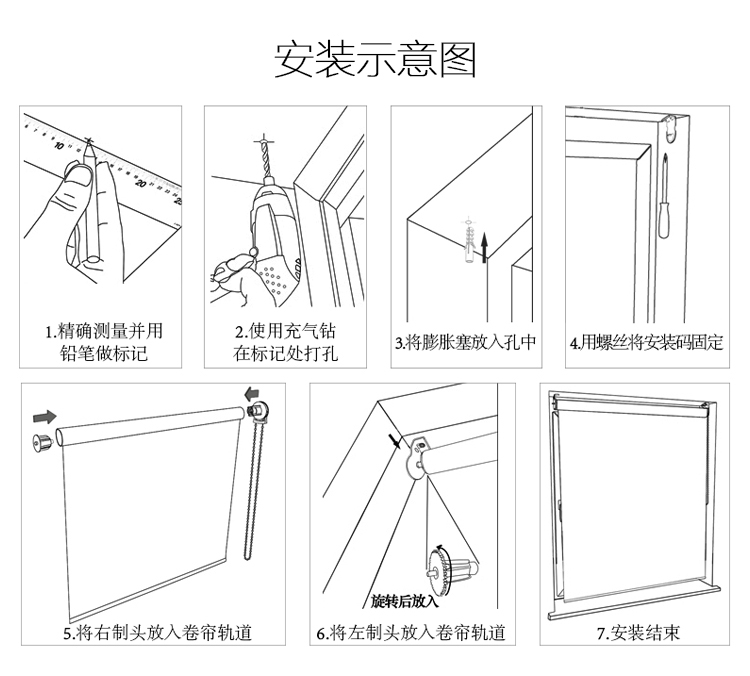 安装示意图

10
20

1.精确测量并用铅笔做标记

2.使用充气钻在标记处打孔

3.将膨胀塞放入孔中

4.用螺丝将安装码固定

5.将右制头放入卷帘轨道

旋转后放入

6.将左制头放入卷帘轨道

7.安装结束