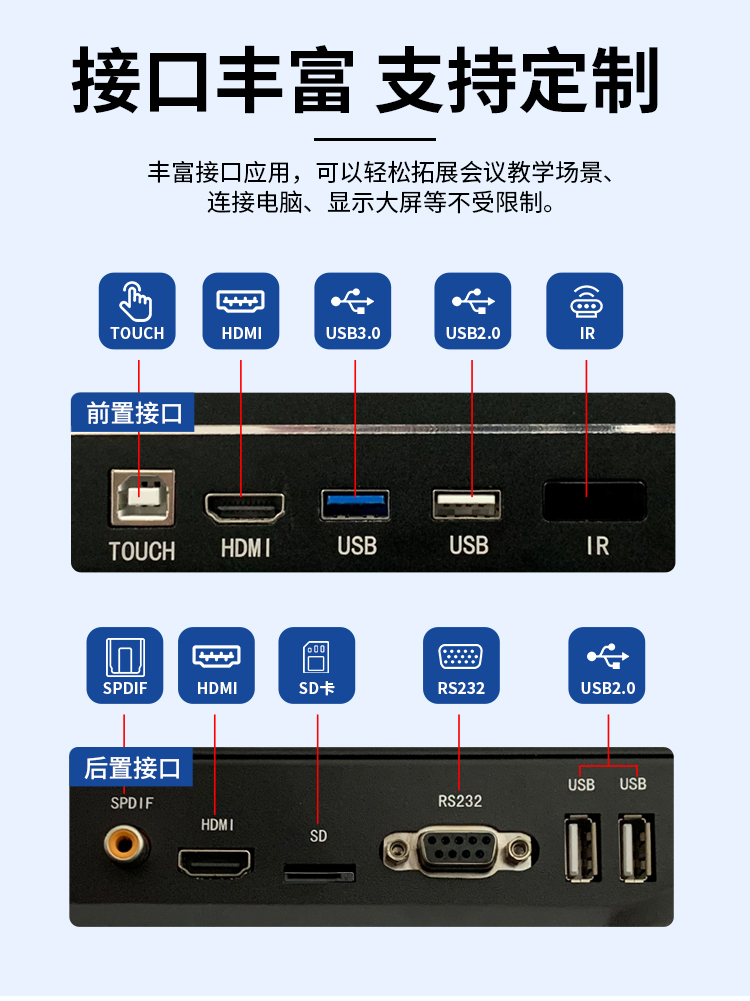 接口丰富 支持定制

丰富接口应用，可以轻松拓展会议教学场景、连接电脑、显示大屏等不受限制。

TOUCH
HDMI
USB3.0
USB2.0
IR

前置接口

TOUCH
HDMI
USB
USB
IR

SPDIF
HDMI
SD卡
RS232
USB2.0

后置接口

SPDIF
HDMI
SD
RS232
USB
USB