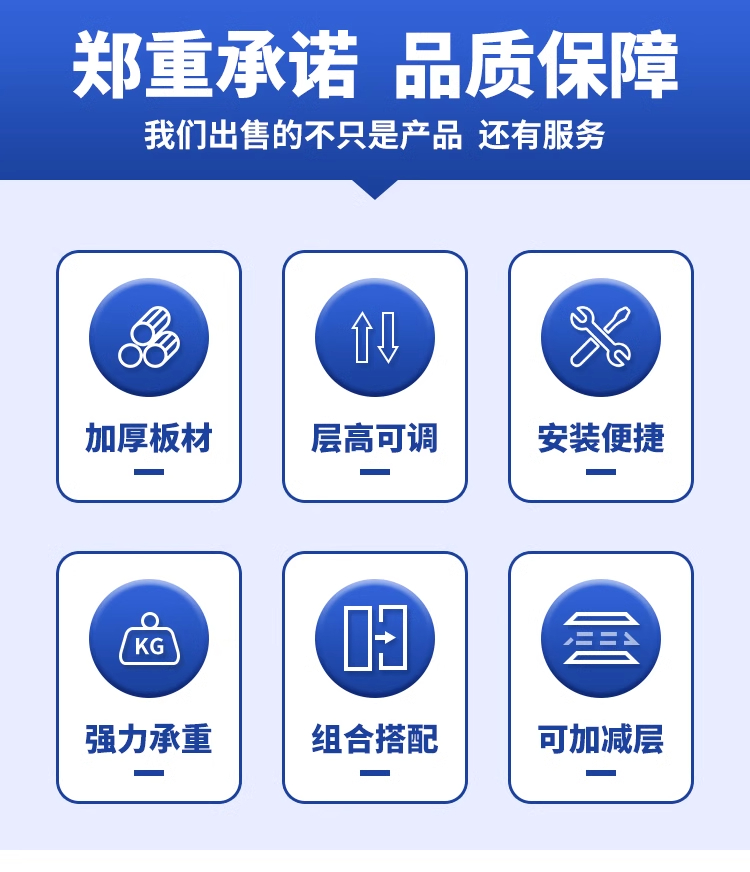 郑重承诺 品质保障

我们出售的不只是产品 还有服务

加厚板材

层高可调

安装便捷

KG

强力承重

组合搭配

可加减层