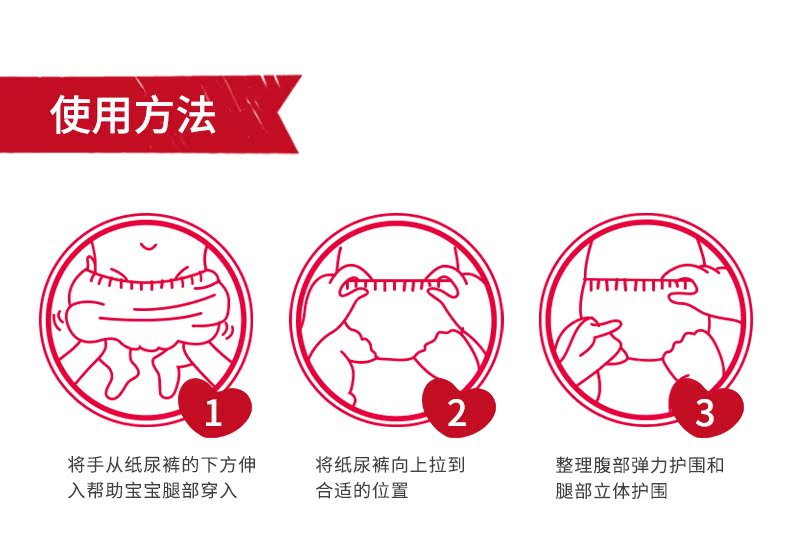 使用方法

1

将手从纸尿裤的下方伸入帮助宝宝腿部穿入

2

将纸尿裤向上拉到合适的位置

3

整理腹部弹力护围和腿部立体护围