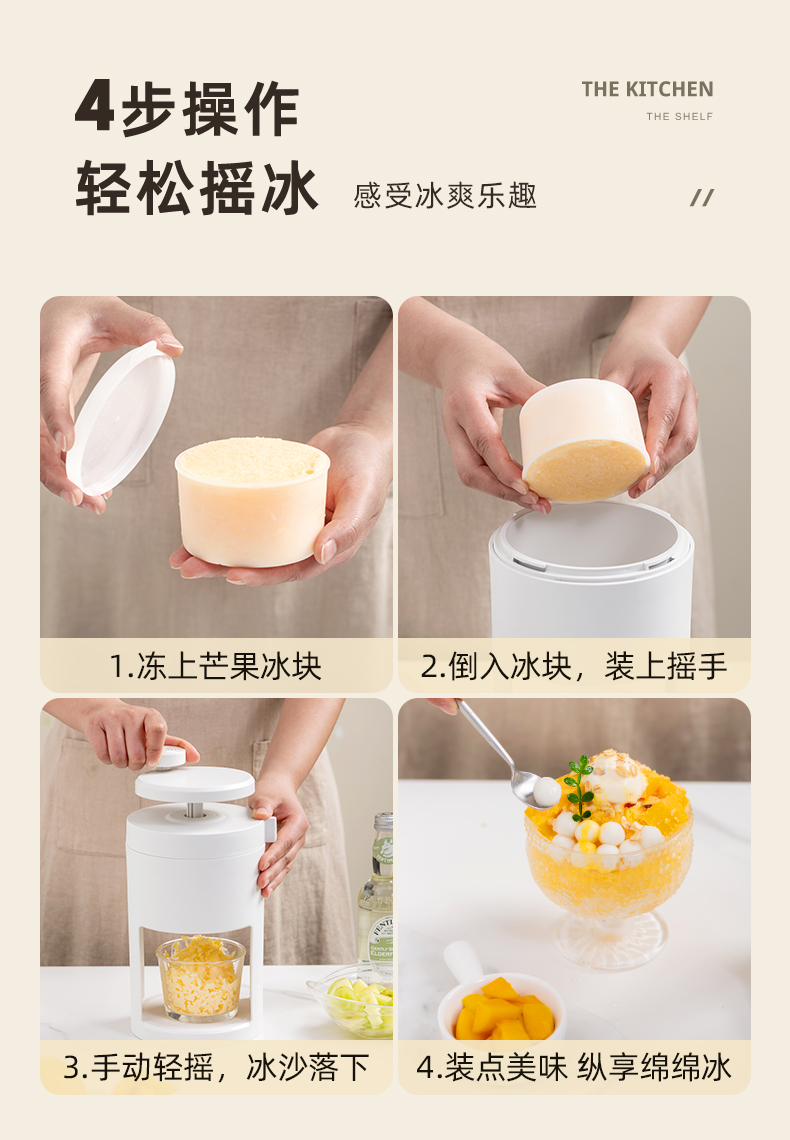 4步操作
轻松摇冰 感受冰爽乐趣

THE KITCHEN
THE SHELF
//

1.冻上芒果冰块

2.倒入冰块，装上摇手

3.手动轻摇，冰沙落下

4.装点美味 纵享绵绵冰