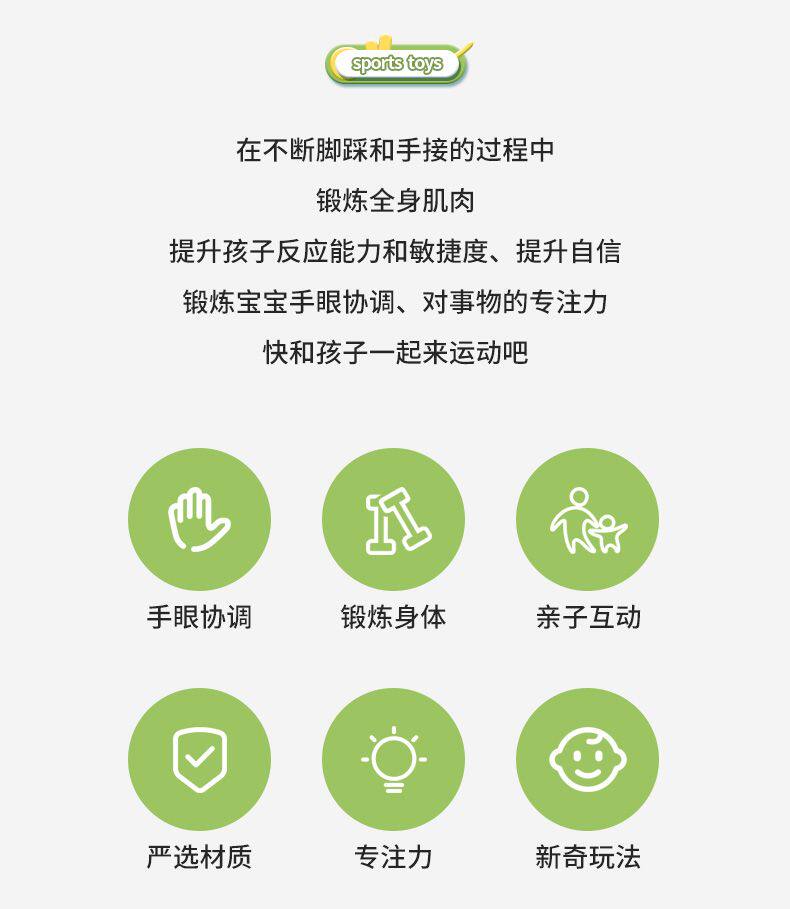 sports toys

在不断脚踩和手接的过程中

锻炼全身肌肉

提升孩子反应能力和敏捷度、提升自信

锻炼宝宝手眼协调、对事物的专注力

快和孩子一起来运动吧

手眼协调

锻炼身体

亲子互动

严选材质

专注力

新奇玩法