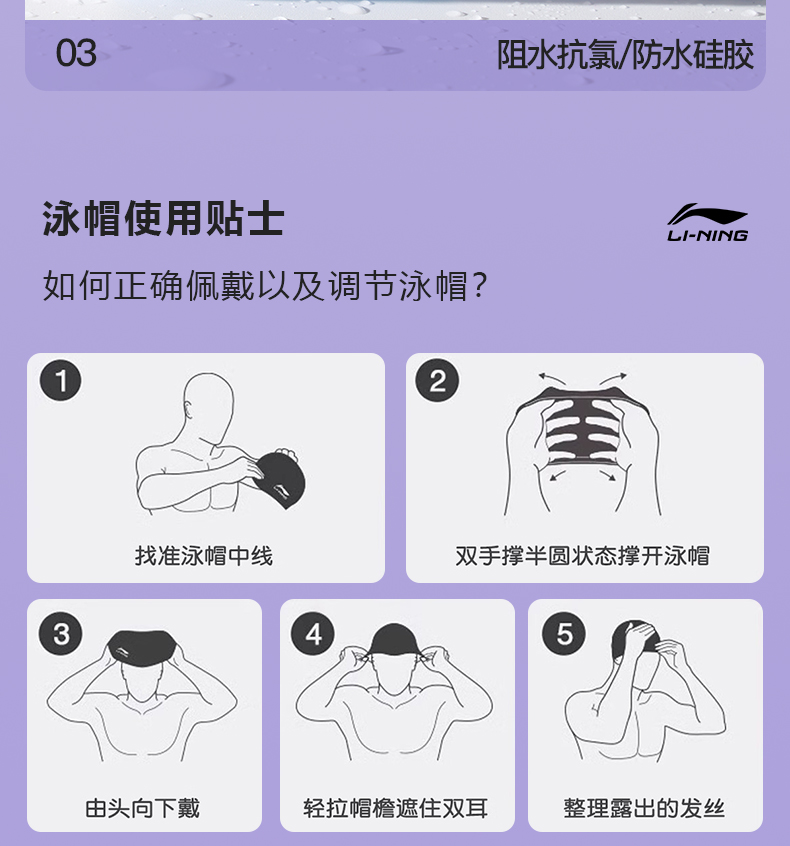 03

阻水抗氯/防水硅胶

泳帽使用贴士

LI-NING

如何正确佩戴以及调节泳帽?

1
找准泳帽中线

2
双手撑半圆状态撑开泳帽

3
由头向下戴

4
轻拉帽檐遮住双耳

5
整理露出的发丝