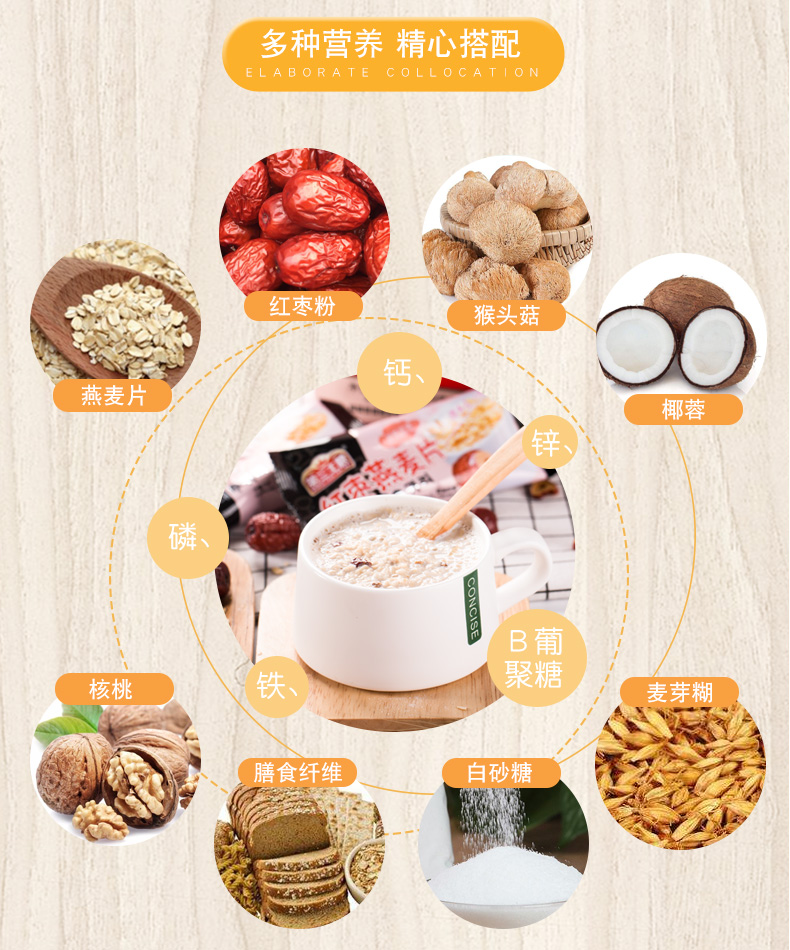 多种营养 精心搭配
ELABORATE COLLOCATION

红枣粉
猴头菇
燕麦片
椰蓉
钙、
锌、
磷、
红枣燕麦片
CONCISE
B葡聚糖
铁、
核桃
麦芽糊
膳食纤维
白砂糖