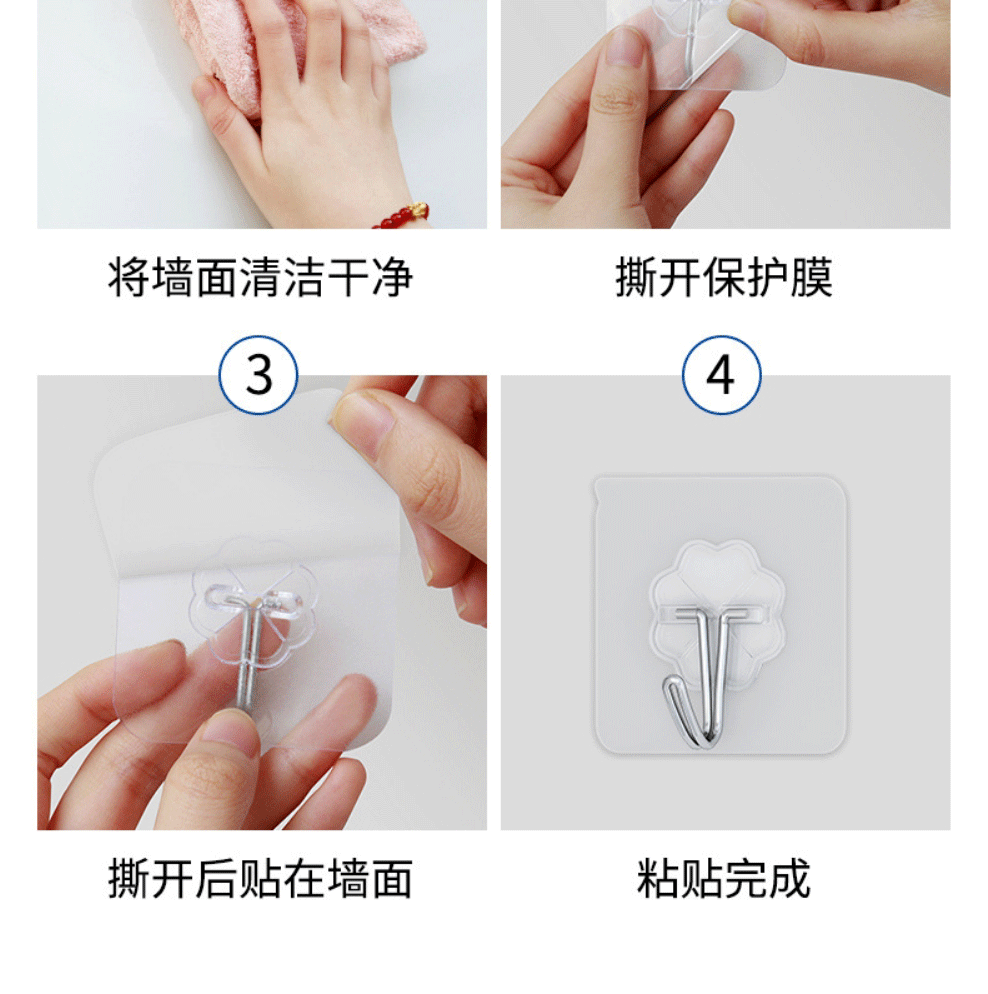 将墙面清洁干净

撕开保护膜

3

4

撕开后贴在墙面

粘贴完成