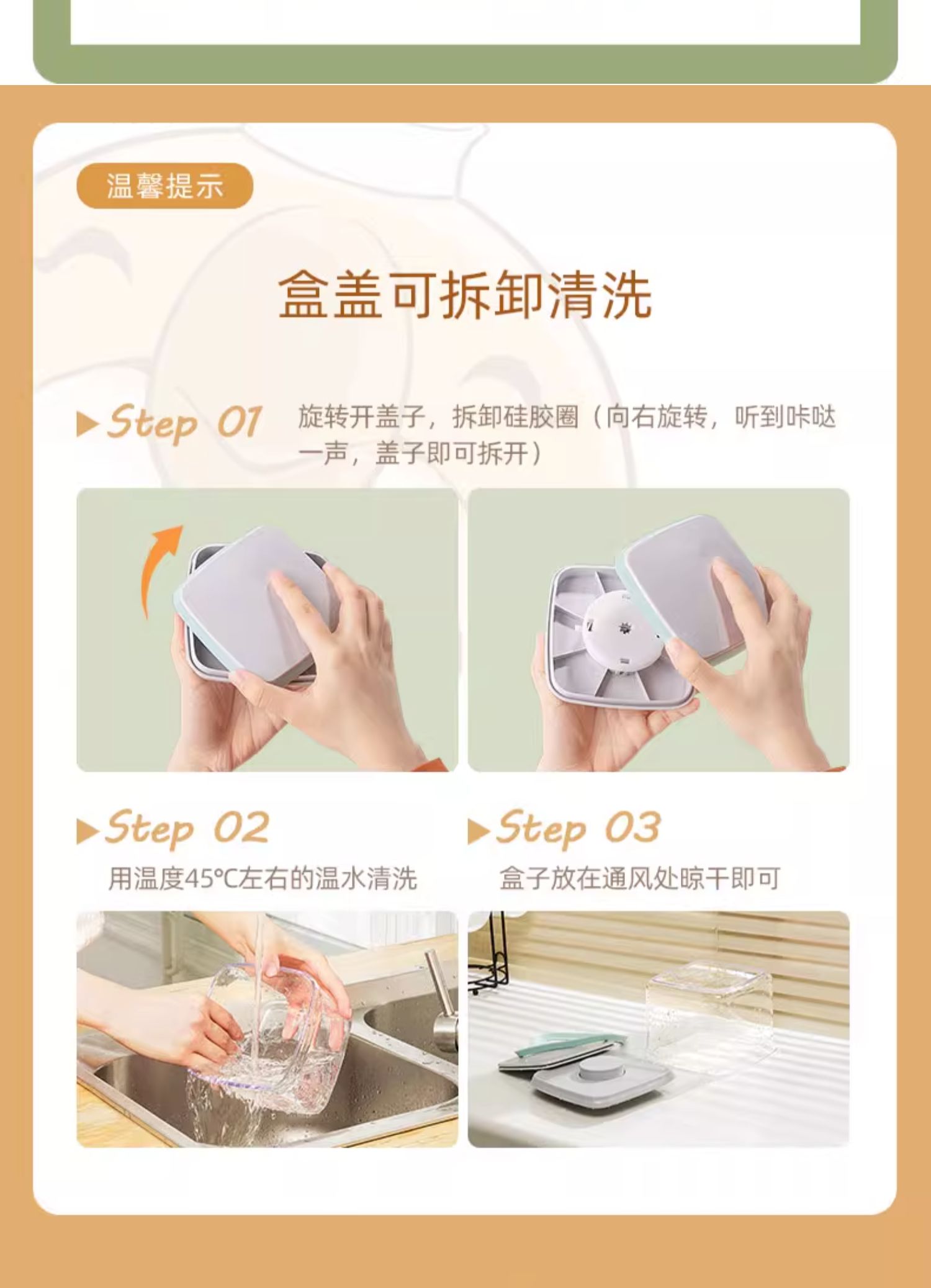 温馨提示

盒盖可拆卸清洗

Step 01 旋转开盖子，拆卸硅胶圈（向右旋转，听到咔哒一声，盖子即可拆开）

Step 02
用温度45°C左右的温水清洗

Step 03
盒子放在通风处晾干即可